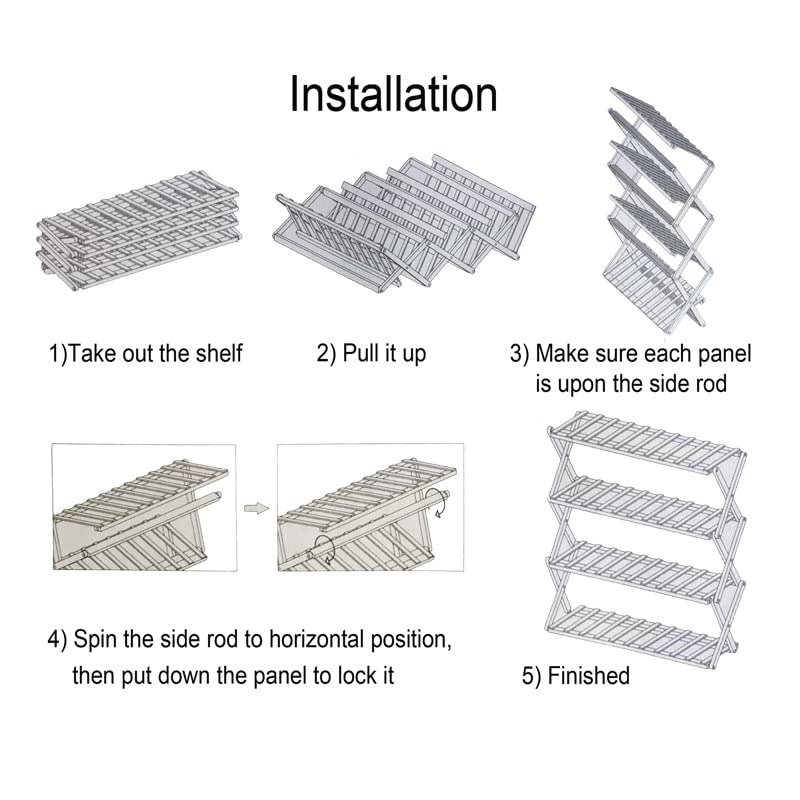 Installation

1)Take out the shelf

2) Pull it up

3) Make sure each panel is upon the side rod

4) Spin the side rod to horizontal position, then put down the panel to lock it

5) Finished