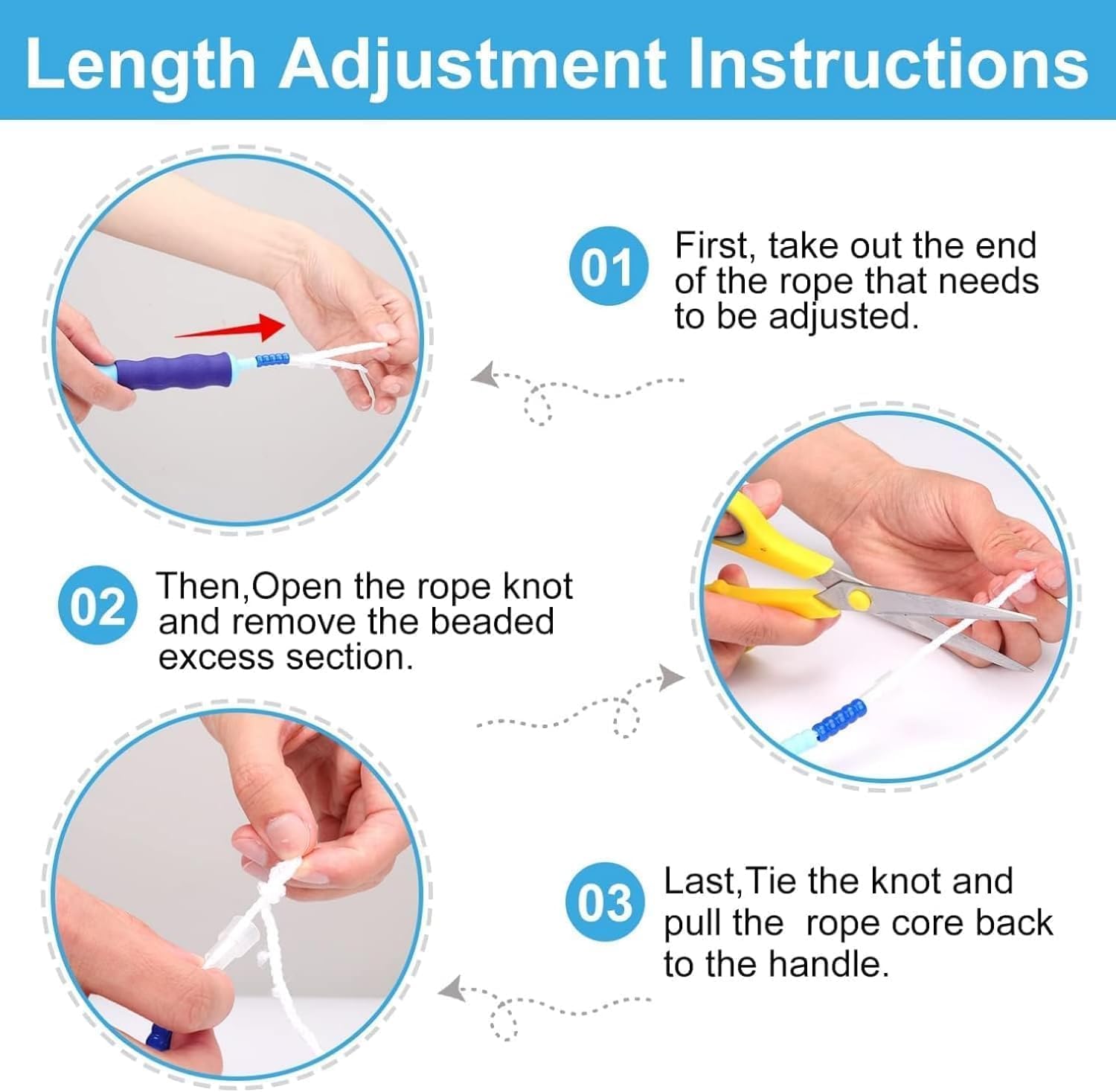 Length Adjustment Instructions

01 First, take out the end of the rope that needs to be adjusted.

02 Then,Open the rope knot and remove the beaded excess section.

03 Last,Tie the knot and pull the  rope core back to the handle.