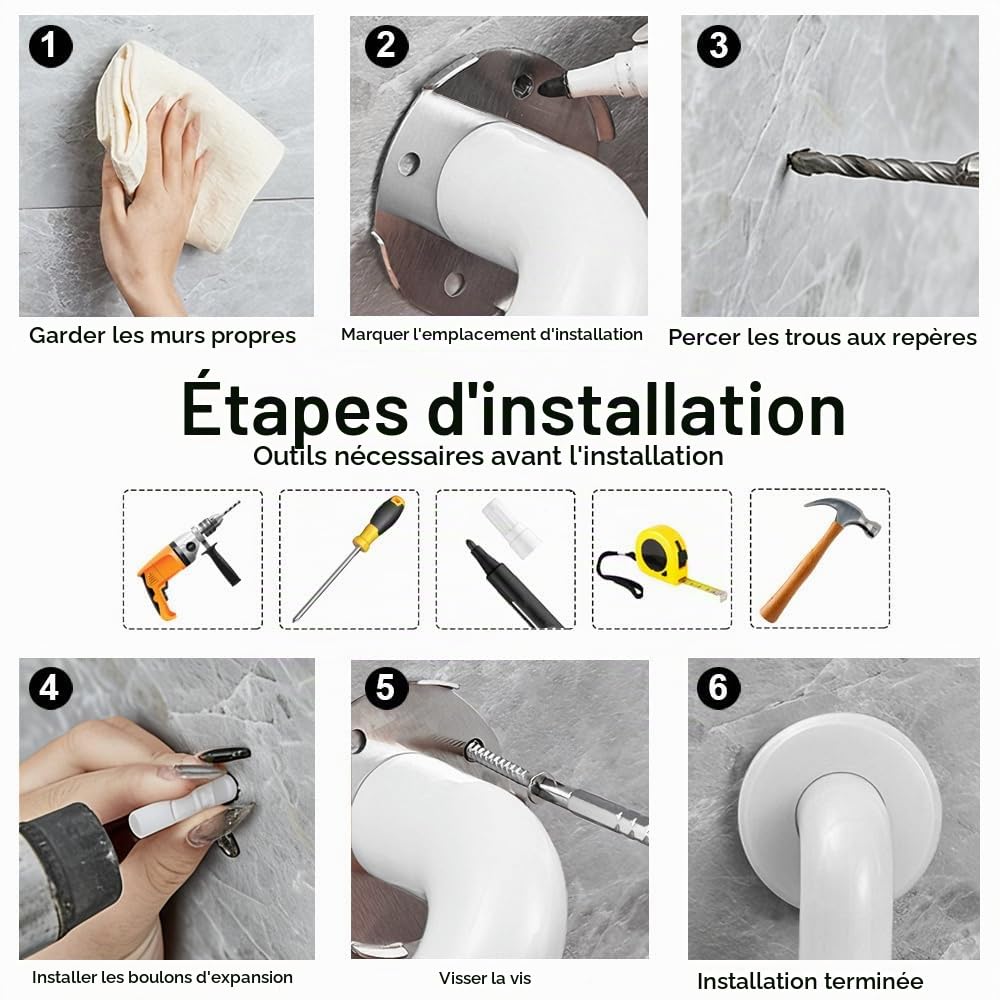 1
Garder les murs propres

2
Marquer l'emplacement d'installation

3
Percer les trous aux repères

Étapes d'installation
Outils nécessaires avant l'installation

4
Installer les boulons d'expansion

5
Visser la vis

6
Installation terminée