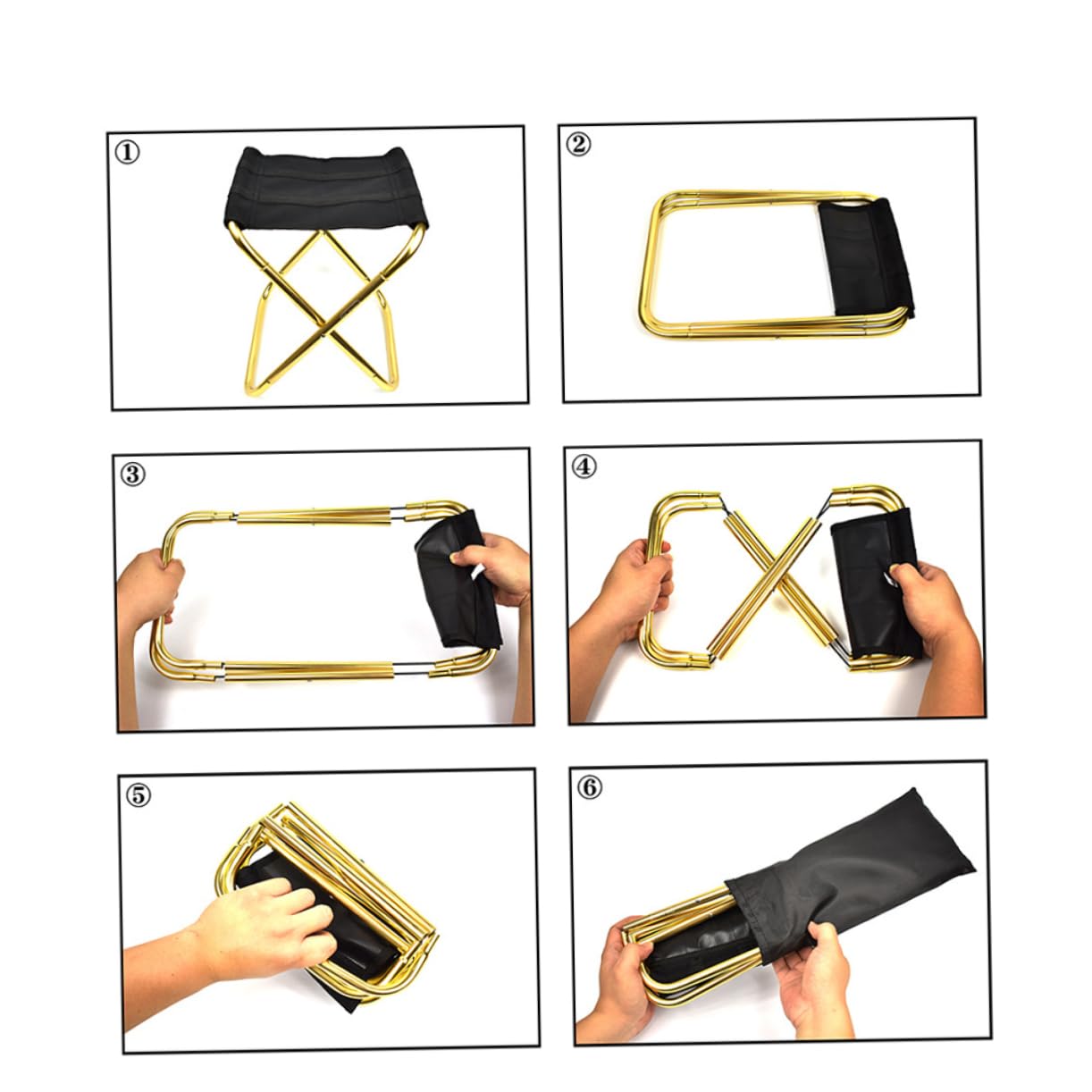 ①

②

③

④

⑤

⑥