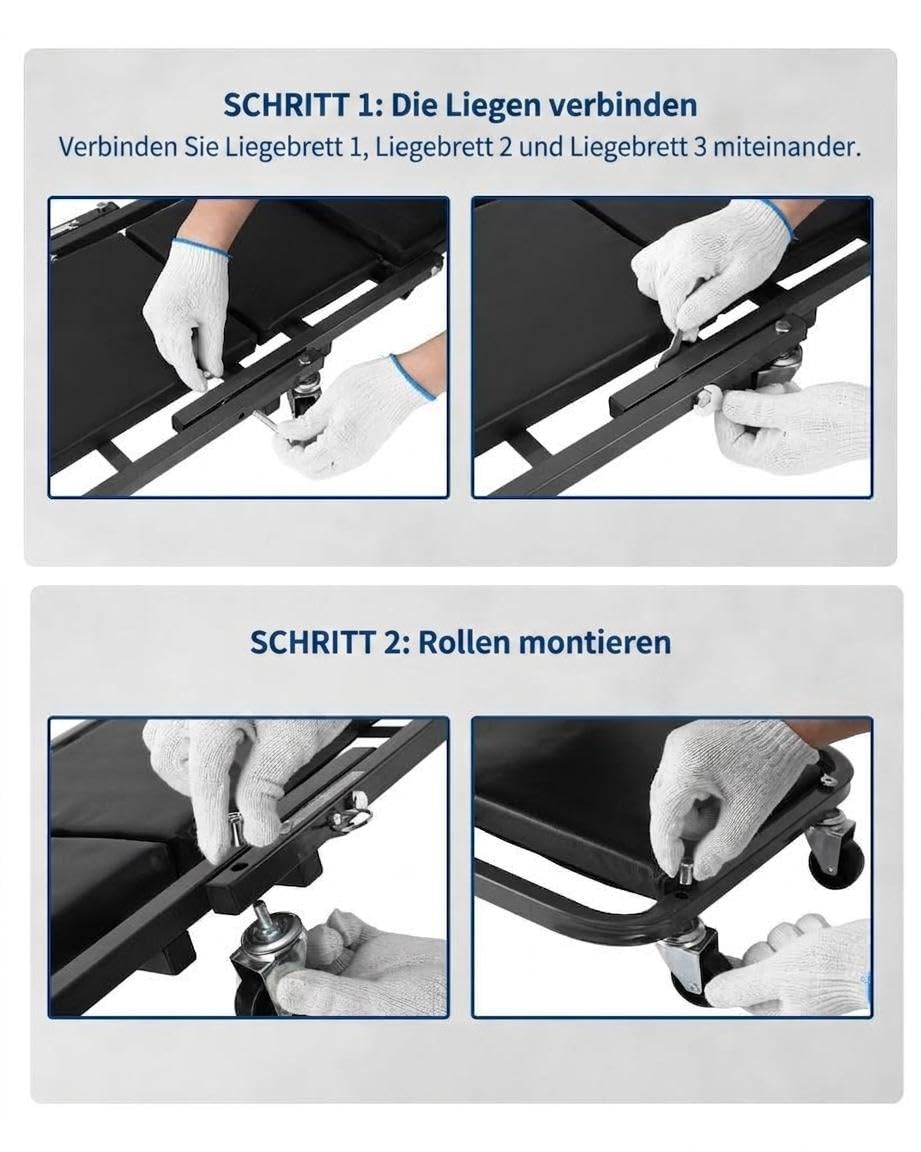 SCHRITT 1: Die Liegen verbinden
Verbinden Sie Liegebrett 1, Liegebrett 2 und Liegebrett 3 miteinander.

SCHRITT 2: Rollen montieren