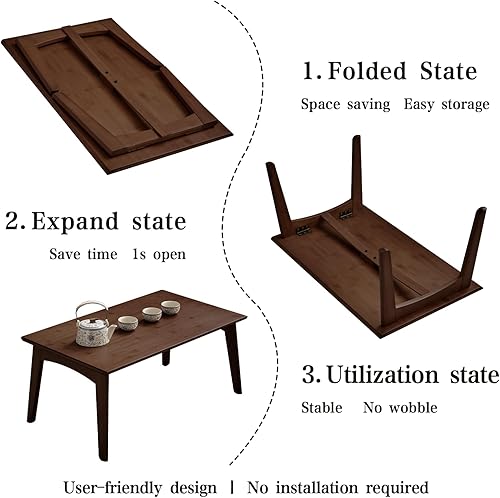 1. Folded State

Space saving Easy storage

2. Expand state

Save time 1s open

3. Utilization state

Stable No wobble

User-friendly design | No installation required