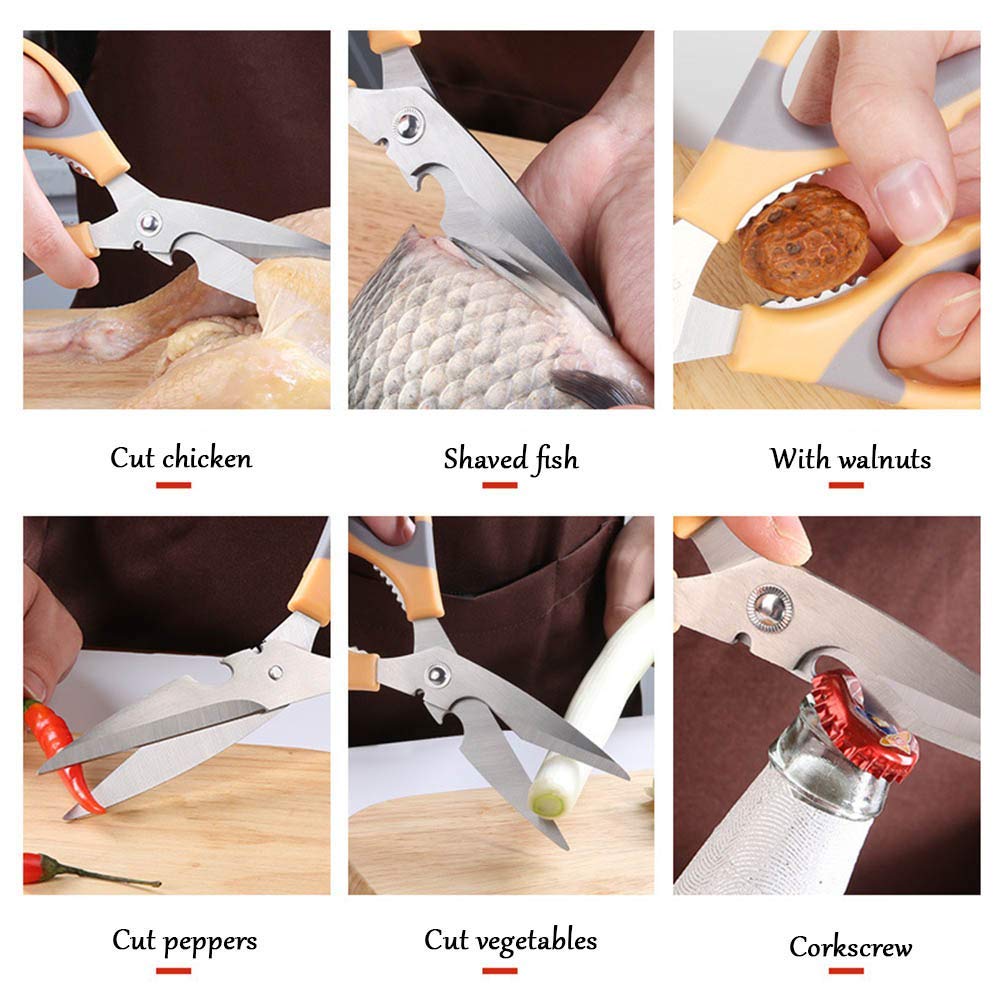 Cut chicken

Shaved fish

With walnuts

Cut peppers

Cut vegetables

Corkscrew