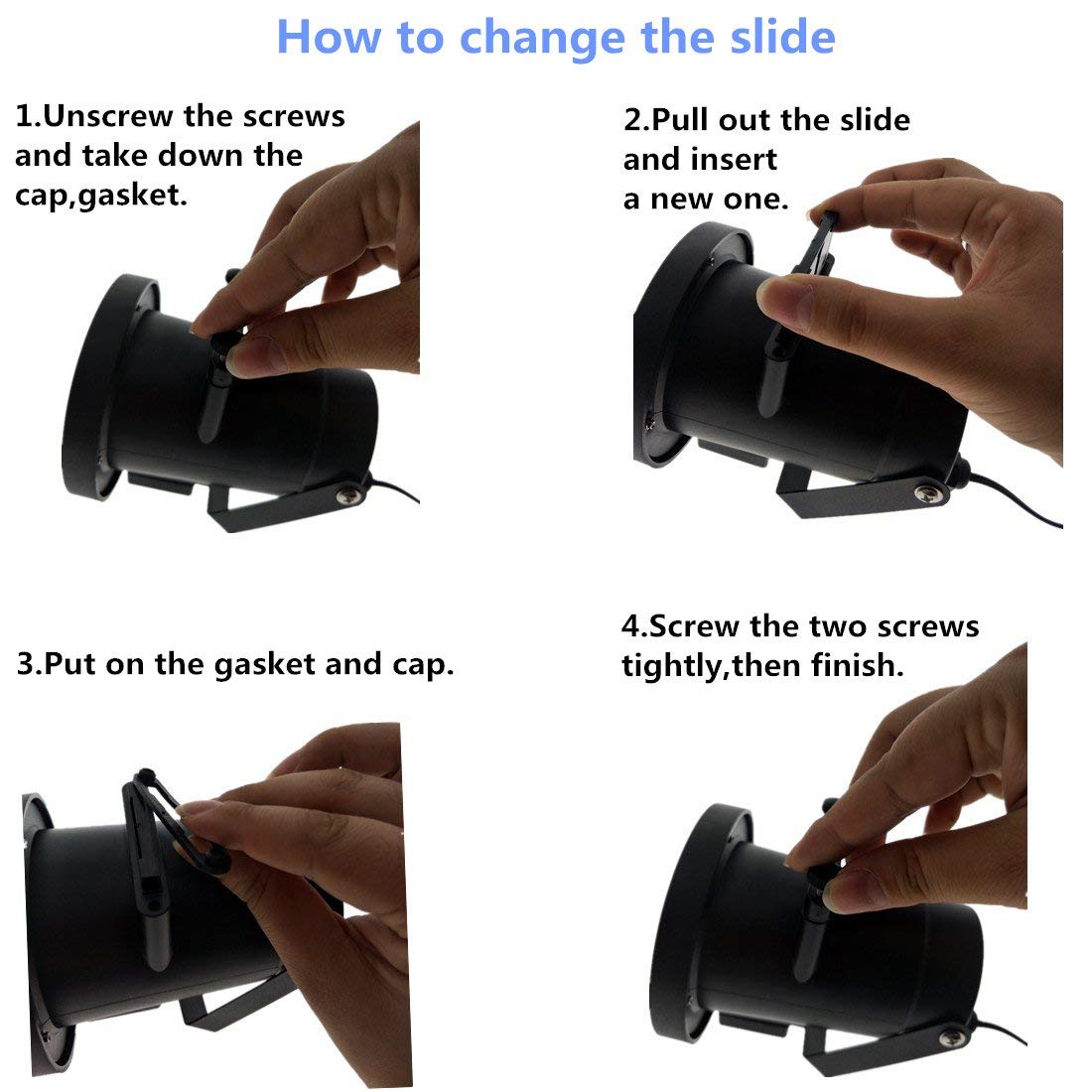 How to change the slide

1.Unscrew the screws and take down the cap,gasket.

2.Pull out the slide and insert a new one.

3.Put on the gasket and cap.

4.Screw the two screws tightly,then finish.