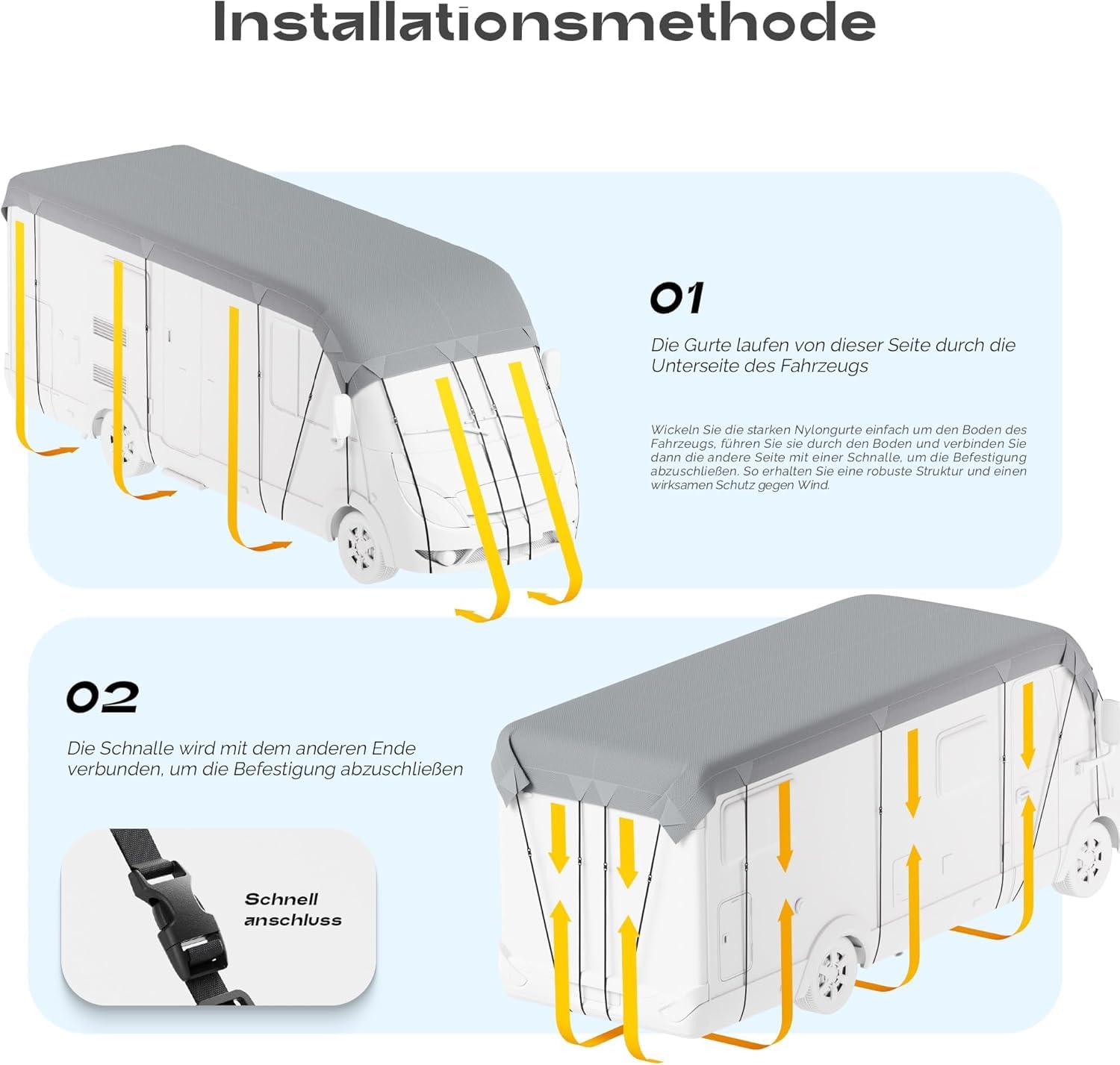 Installationsmethode

01

Die Gurte laufen von dieser Seite durch die Unterseite des Fahrzeugs

Wickeln Sie die starken Nylongurte einfach um den Boden des Fahrzeugs, führen Sie sie durch den Boden und verbinden Sie dann die andere Seite mit einer Schnalle, um die Befestigung abzuschließen. So erhalten Sie eine robuste Struktur und einen wirksamen Schutz gegen Wind.

02

Die Schnalle wird mit dem anderen Ende verbunden, um die Befestigung abzuschließen

Schnell anschluss