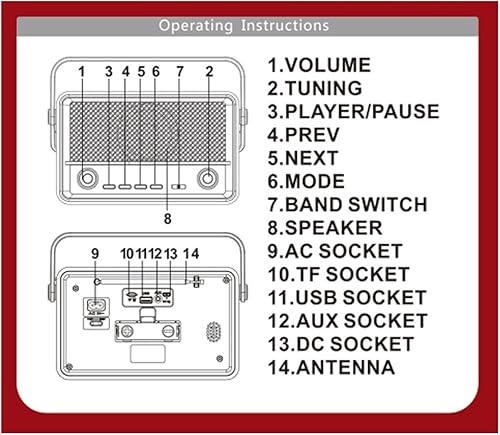 Operating Instructions

1 3 4 5 6 7 2

8

9 10 11 12 13 14

1.VOLUME
2.TUNING
3.PLAYER/PAUSE
4.PREV
5.NEXT
6.MODE
7.BAND SWITCH
8.SPEAKER
9.AC SOCKET
10.TF SOCKET
11.USB SOCKET
12.AUX SOCKET
13.DC SOCKET
14.ANTENNA