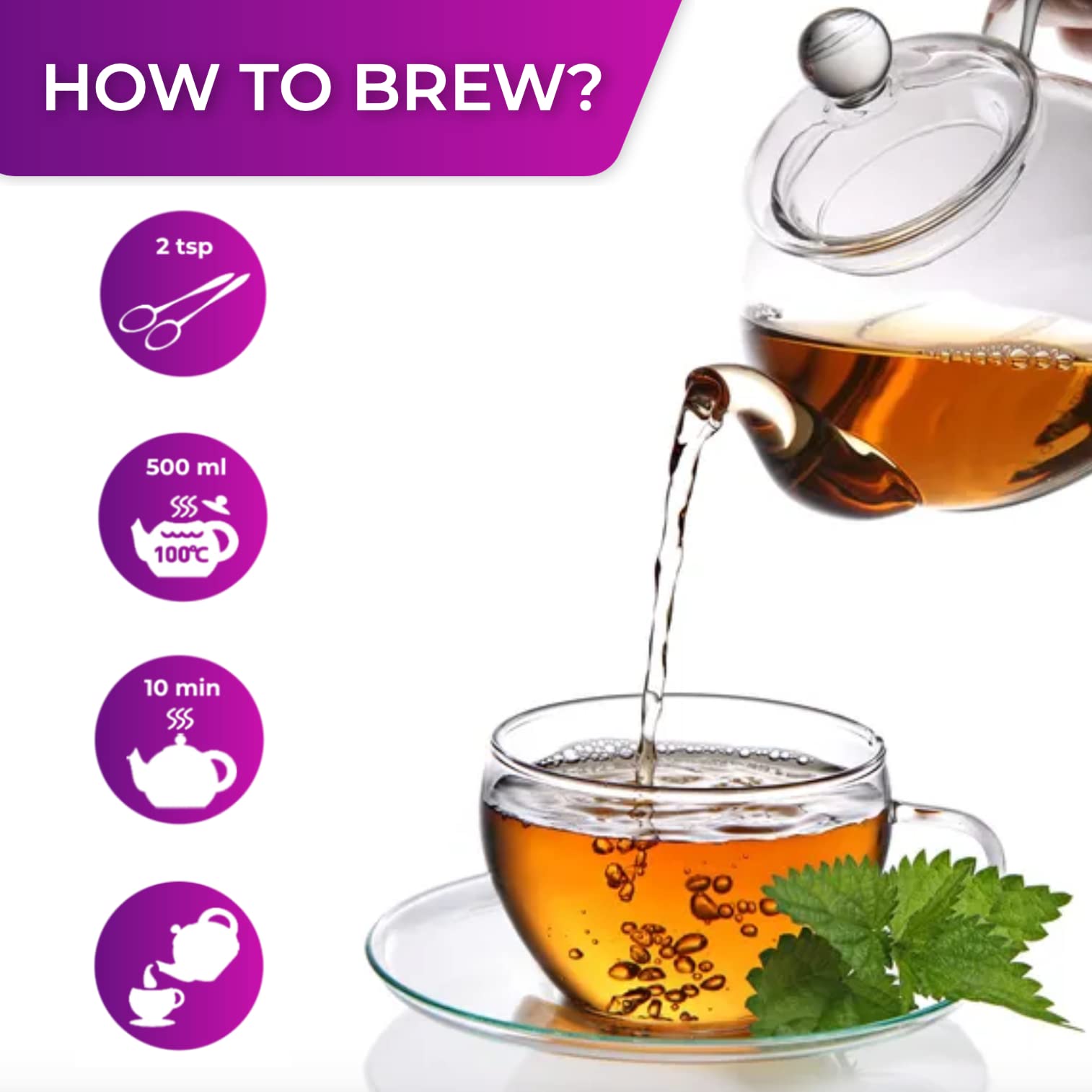 HOW TO BREW?

2 tsp

500 ml

100°C

10 min