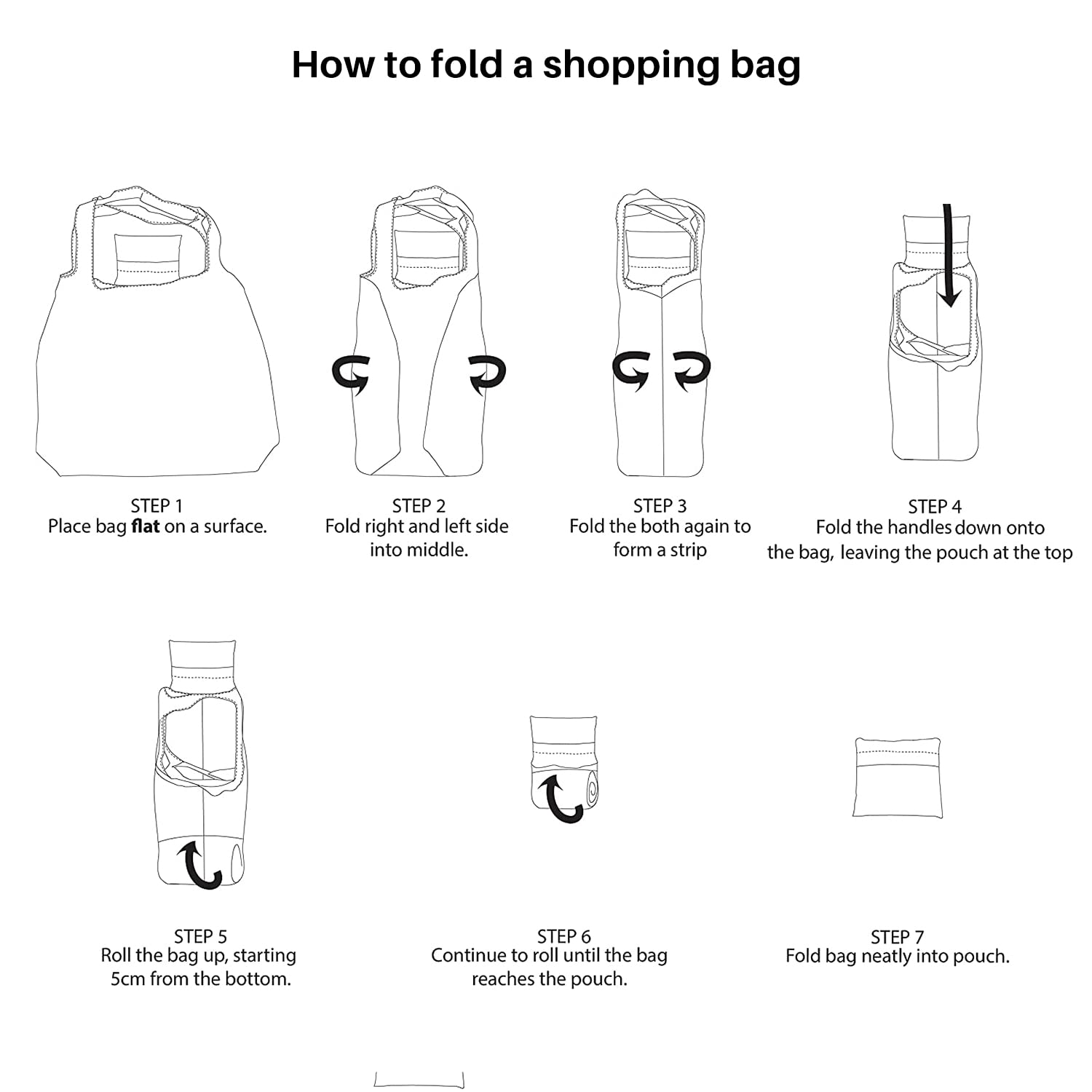 How to fold a shopping bag

STEP 1
Place bag flat on a surface.

STEP 2
Fold right and left side into middle.

STEP 3
Fold the both again to form a strip

STEP 4
Fold the handles down onto the bag, leaving the pouch at the top

STEP 5
Roll the bag up, starting 5cm from the bottom.

STEP 6
Continue to roll until the bag reaches the pouch.

STEP 7
Fold bag neatly into pouch.