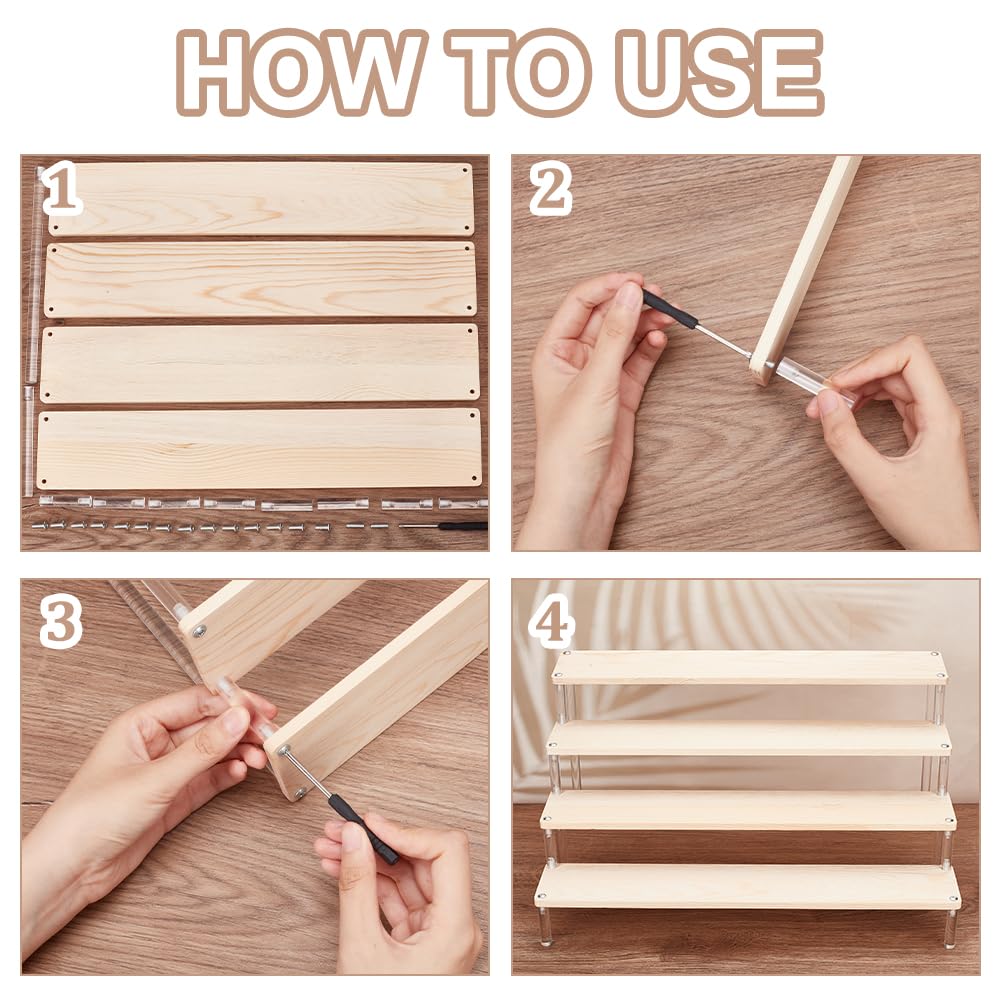 HOW TO USE

1

2

3

4