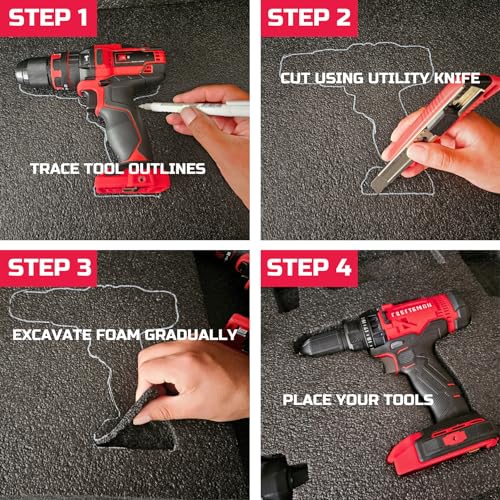 STEP 1

TRACE TOOL OUTLINES

STEP 2

CUT USING UTILITY KNIFE

STEP 3

EXCAVATE FOAM GRADUALLY

STEP 4

CRAFTSMAN

PLACE YOUR TOOLS