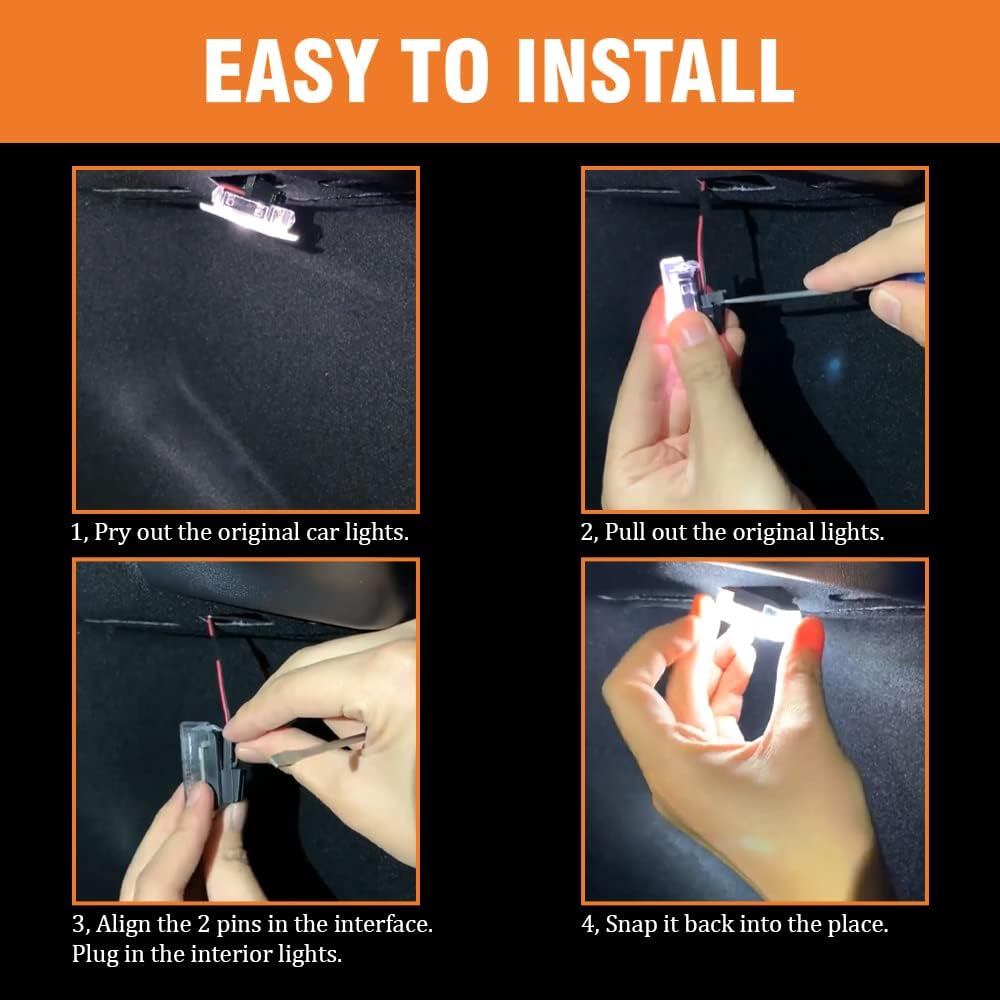 EASY TO INSTALL

1, Pry out the original car lights.

2, Pull out the original lights.

3, Align the 2 pins in the interface. Plug in the interior lights.

4, Snap it back into the place.