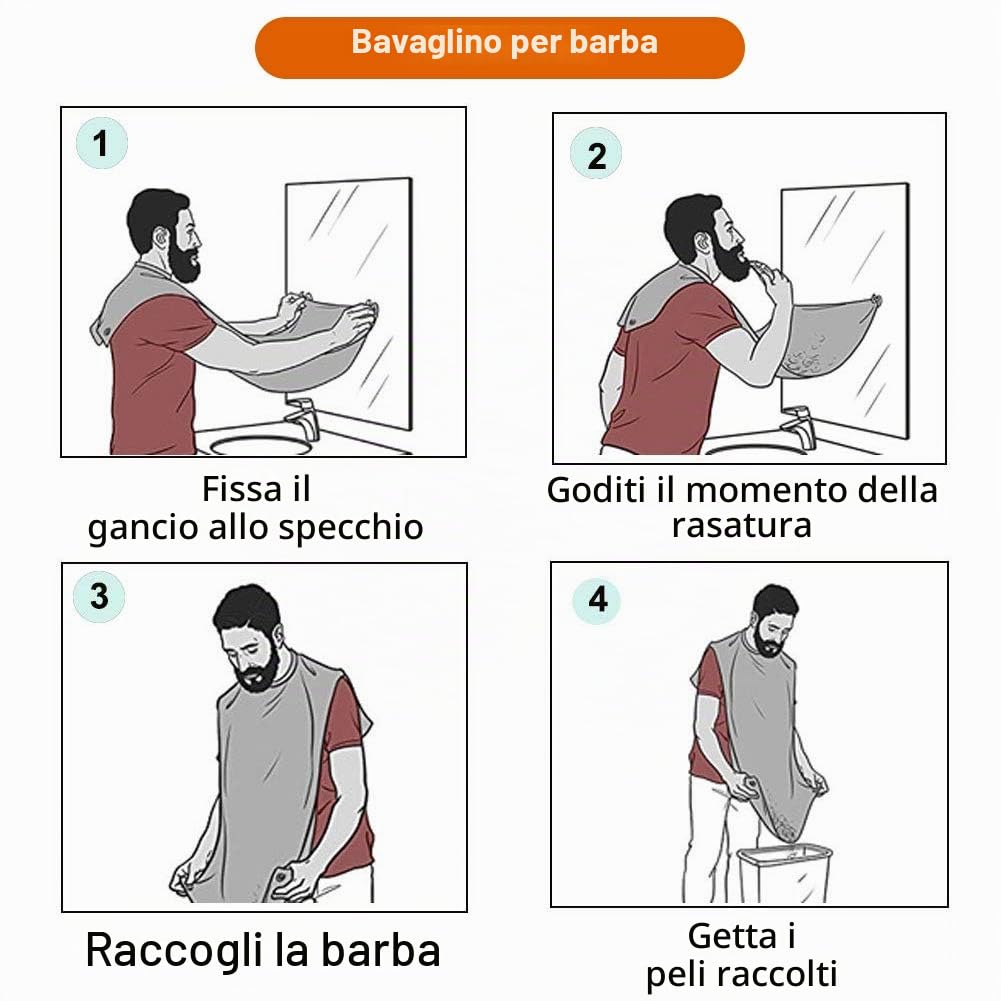 Bavaglino per barba

1

Fissa il gancio allo specchio

2

Goditi il momento della rasatura

3

Raccogli la barba

4

Getta i peli raccolti