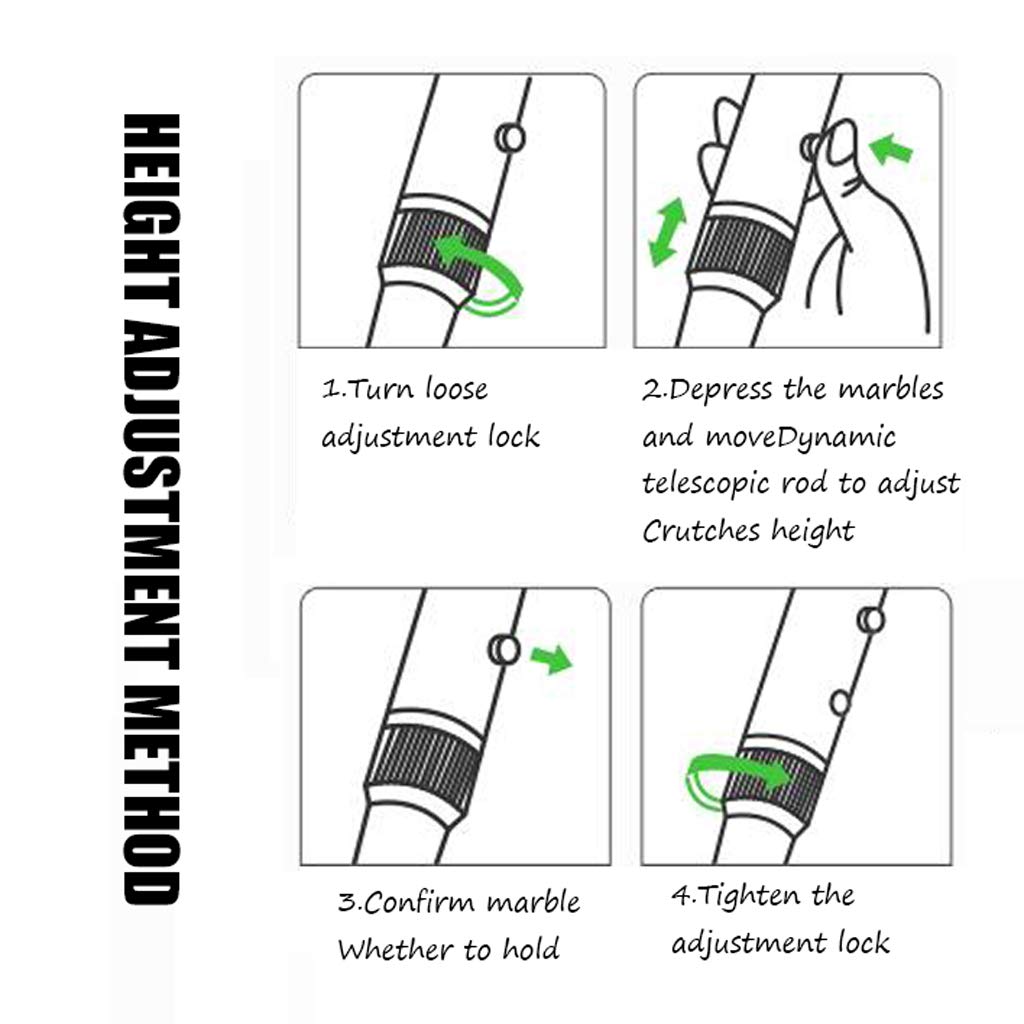 HEIGHT ADJUSTMENT METHOD

1.Turn loose adjustment lock

2.Depress the marbles and moveDynamic telescopic rod to adjust Crutches height

3.Confirm marble Whether to hold

4.Tighten the adjustment lock