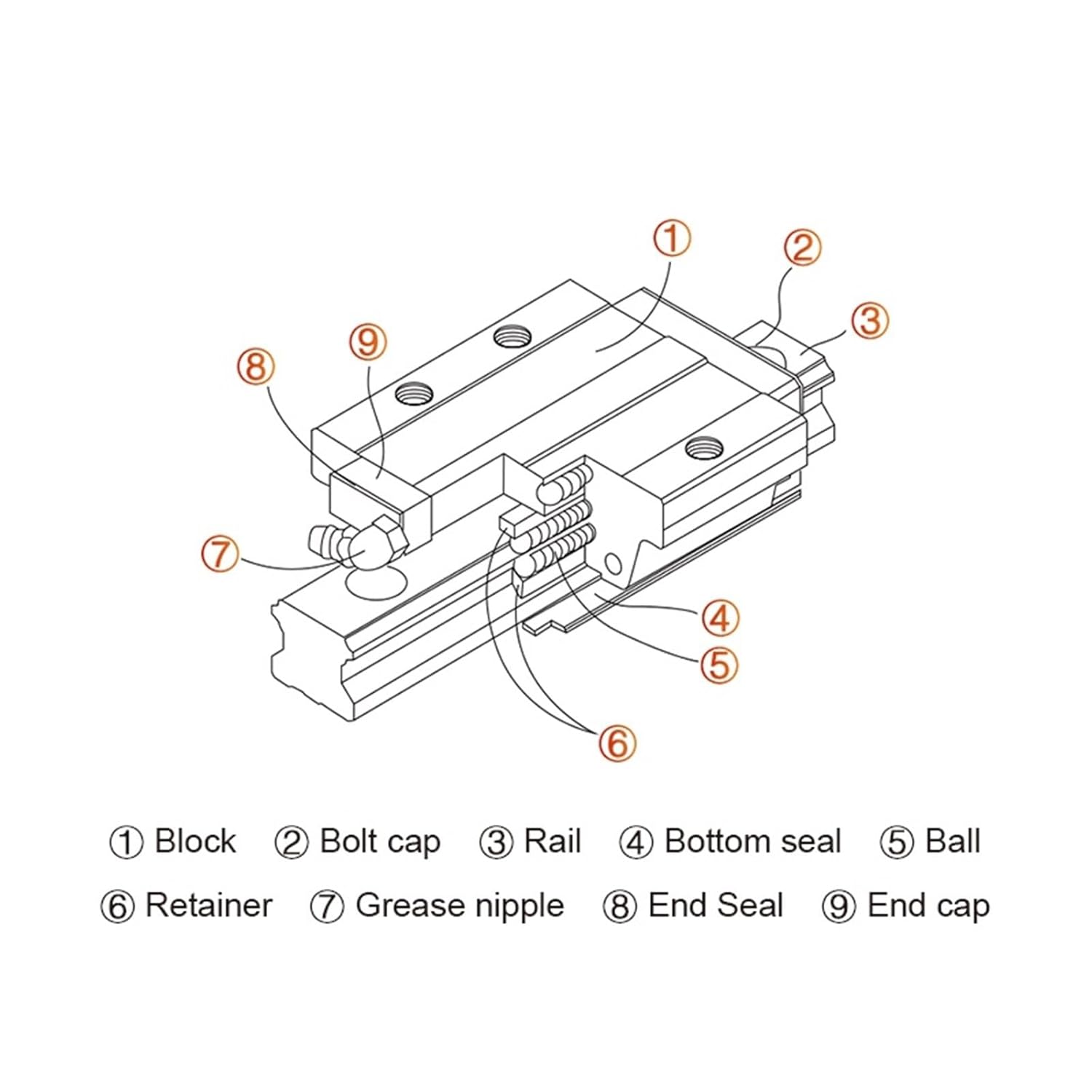 ①

②

③

⑨

⑧

⑦

④

⑤

⑥

① Block ② Bolt cap ③ Rail ④ Bottom seal ⑤ Ball

⑥ Retainer ⑦ Grease nipple ⑧ End Seal ⑨ End cap