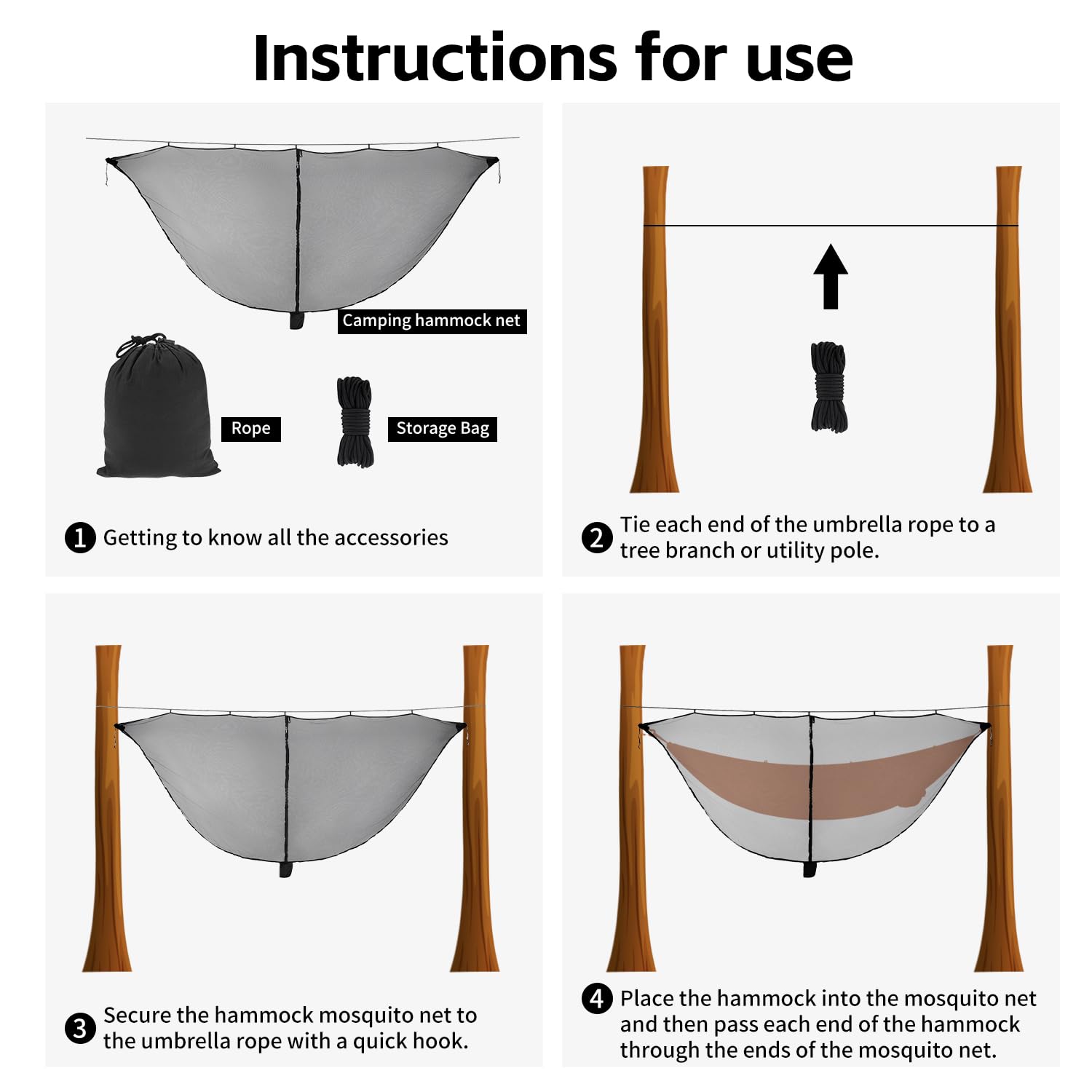 Instructions for use

Camping hammock net

Rope

Storage Bag

1 Getting to know all the accessories

2 Tie each end of the umbrella rope to a tree branch or utility pole.

3 Secure the hammock mosquito net to the umbrella rope with a quick hook.

4 Place the hammock into the mosquito net and then pass each end of the hammock through the ends of the mosquito net.