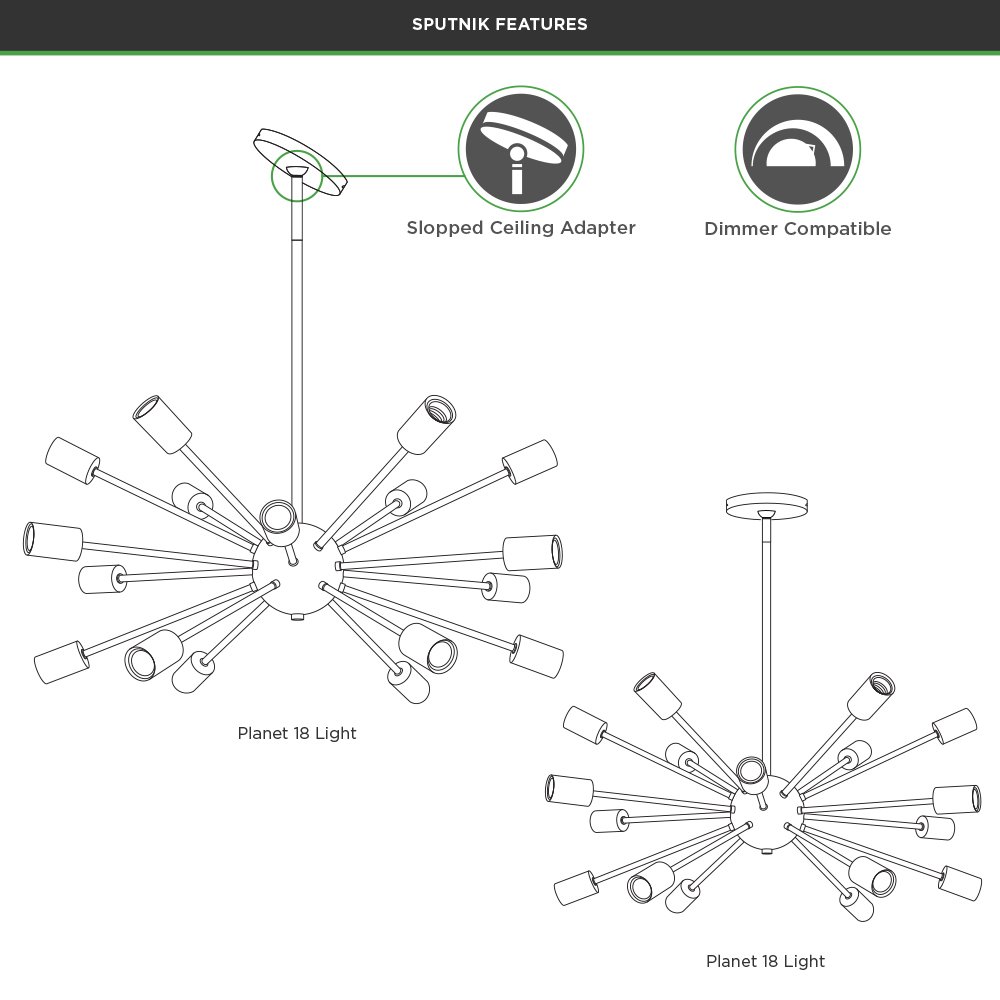 SPUTNIK FEATURES

Slopped Ceiling Adapter

Dimmer Compatible

Planet 18 Light

Planet 18 Light