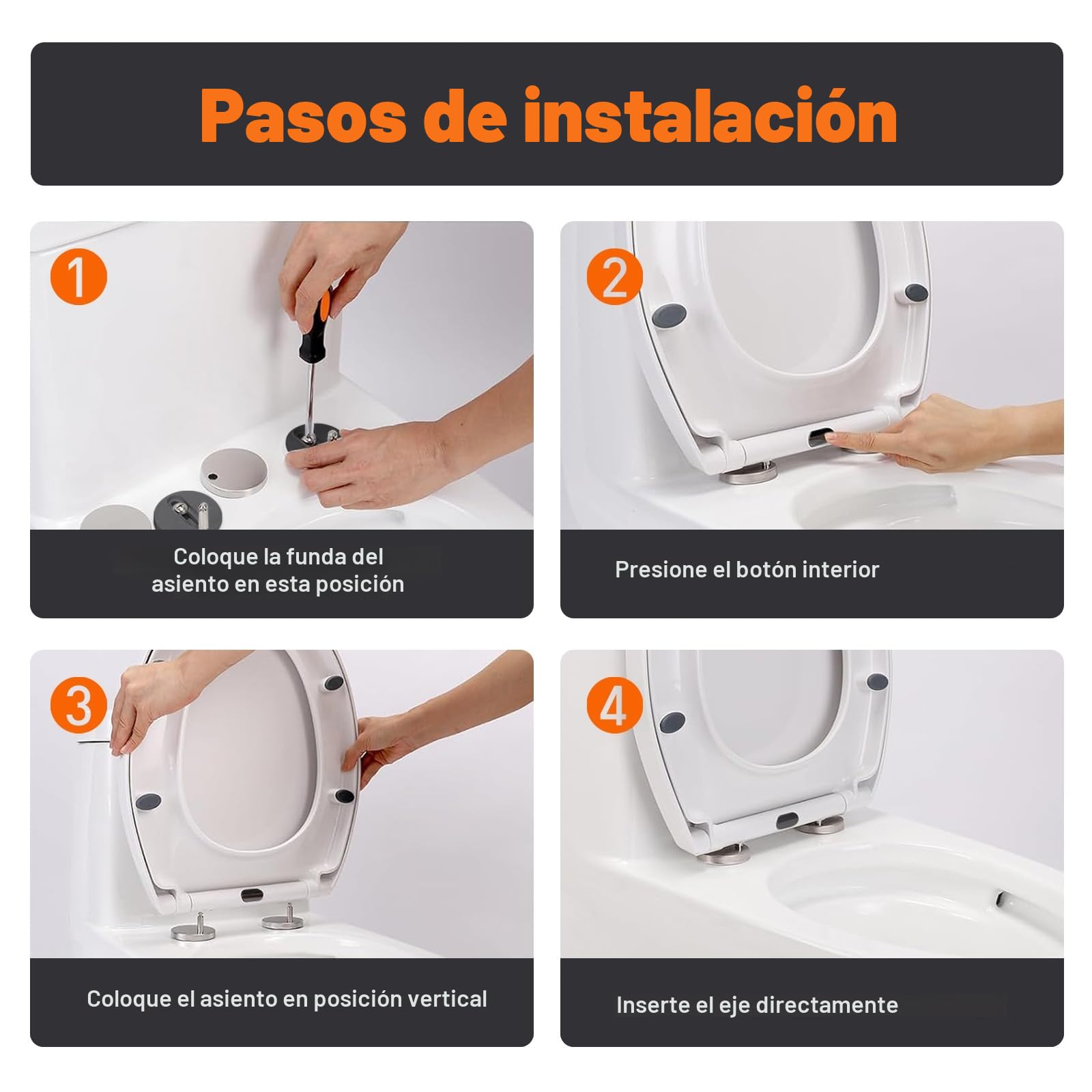 Pasos de instalación

1

Coloque la funda del asiento en esta posición

2

Presione el botón interior

3

Coloque el asiento en posición vertical

4

Inserte el eje directamente