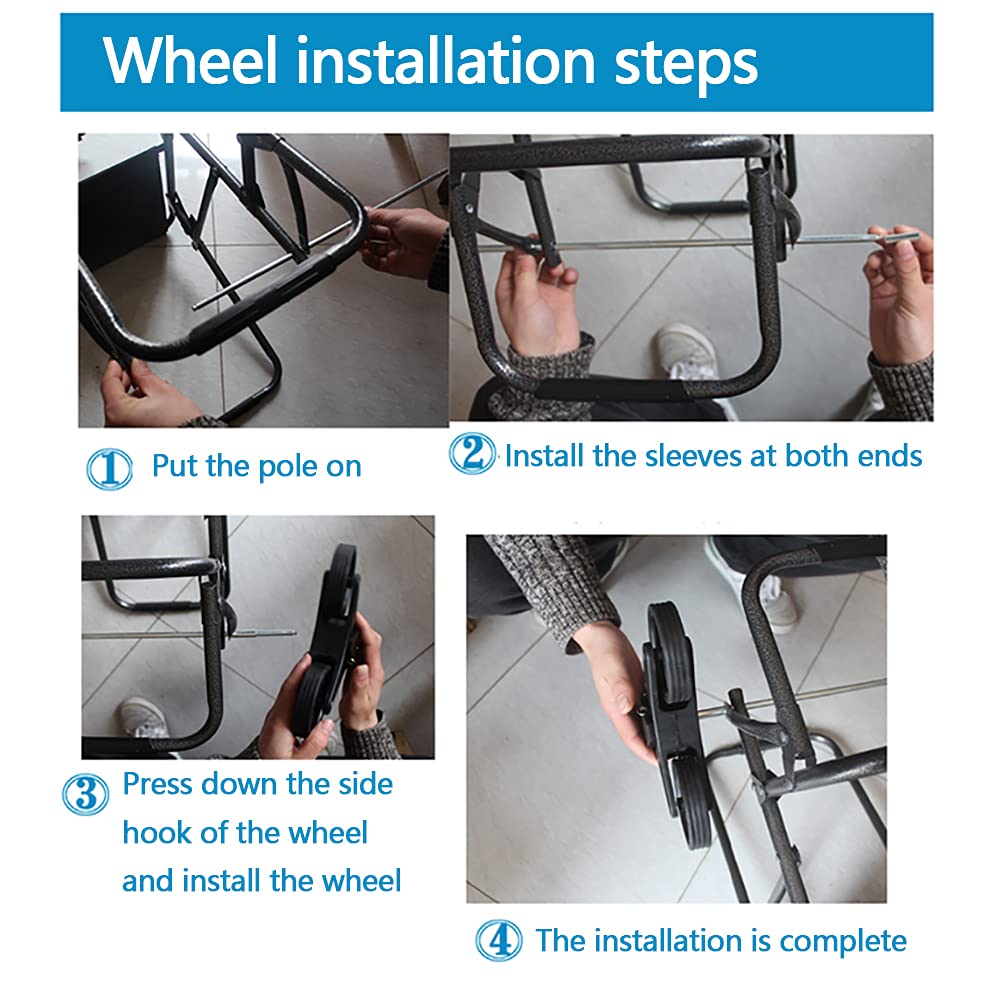 Wheel installation steps

① Put the pole on

② Install the sleeves at both ends

③ Press down the side hook of the wheel and install the wheel

④ The installation is complete