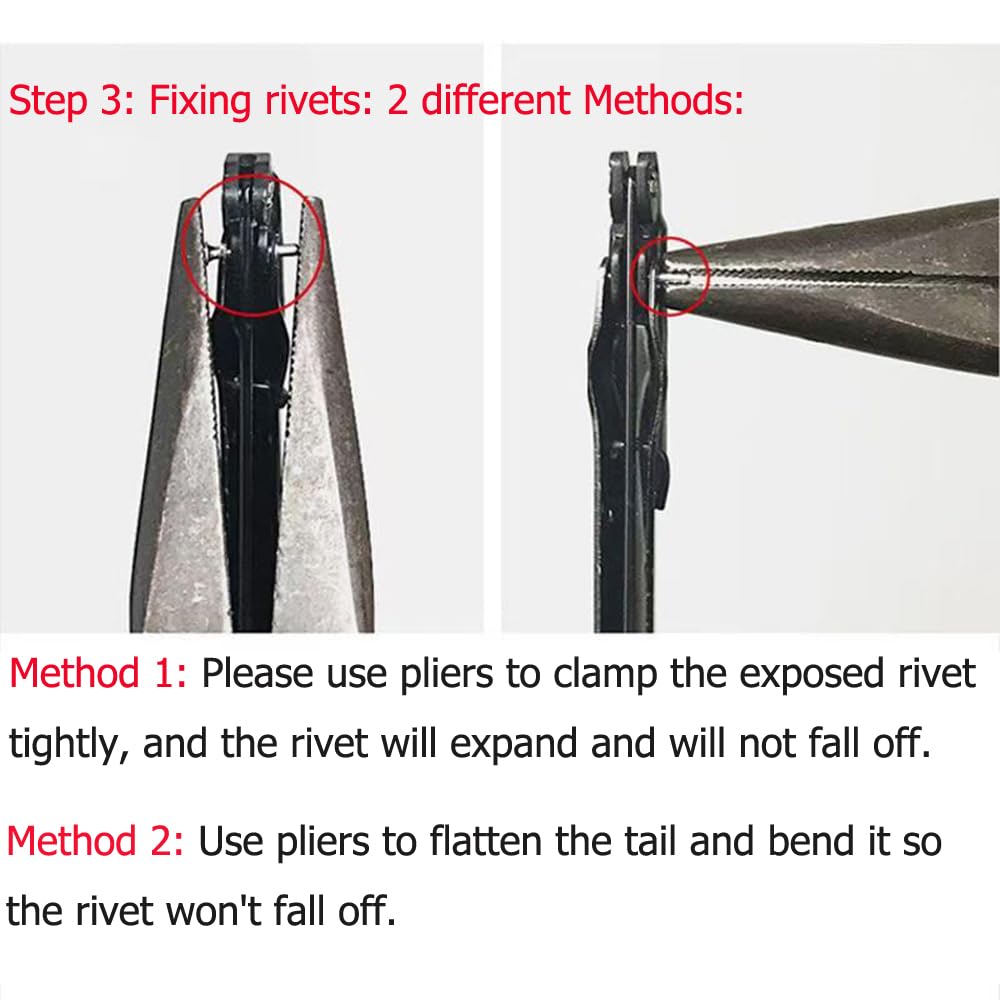 Step 3: Fixing rivets: 2 different Methods:

Method 1: Please use pliers to clamp the exposed rivet tightly, and the rivet will expand and will not fall off.

Method 2: Use pliers to flatten the tail and bend it so the rivet won't fall off.