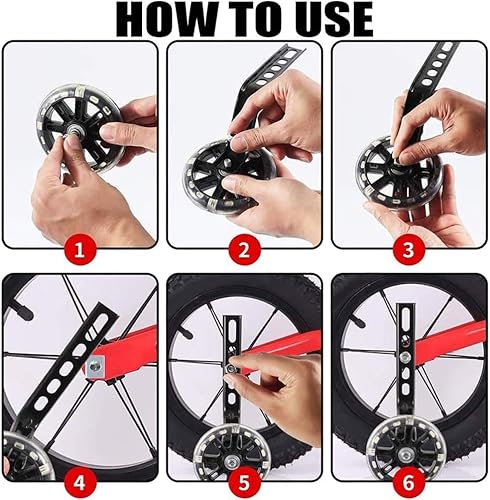 HOW TO USE

1

2

3

4

5

6