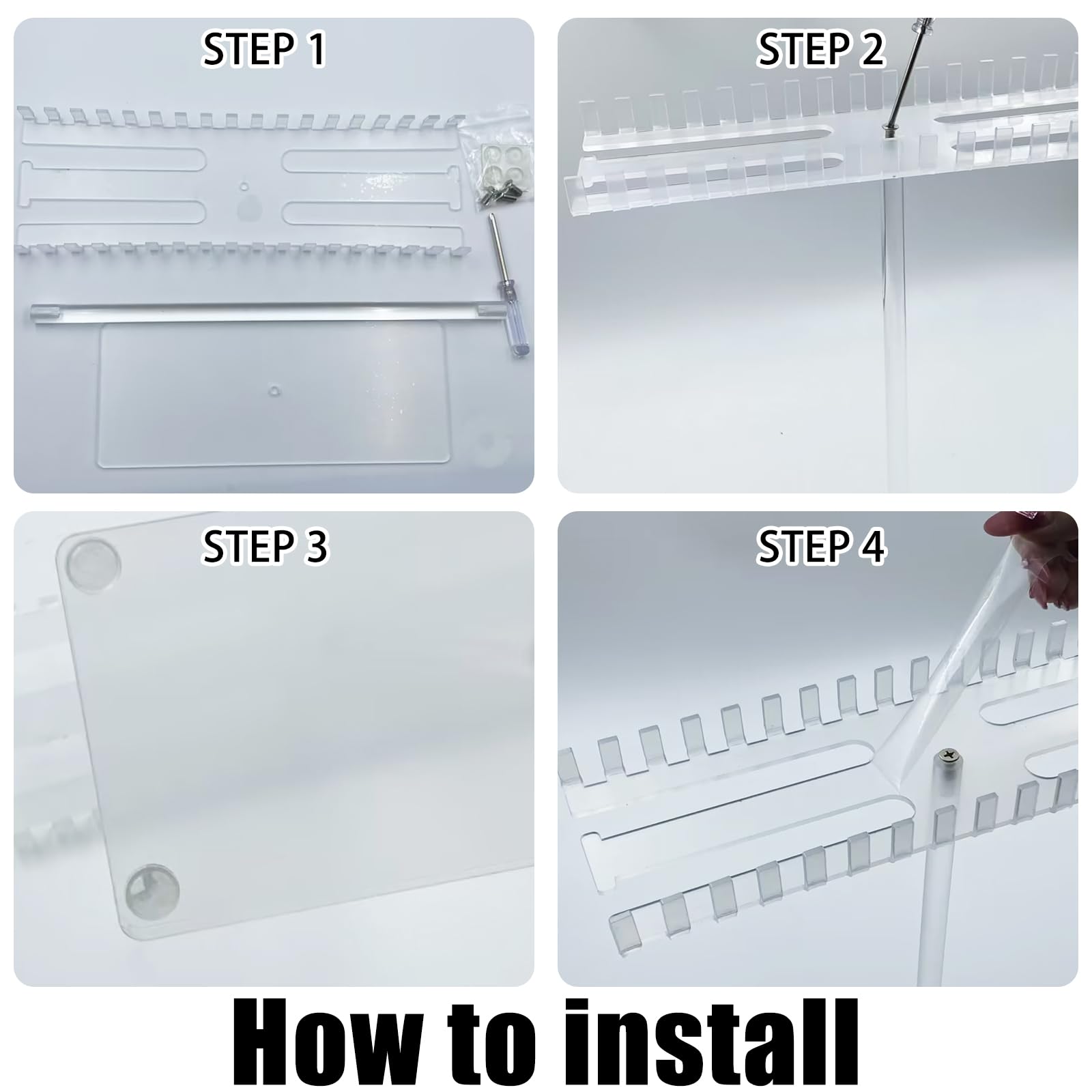 STEP 1

STEP 2

STEP 3

STEP 4

How to install