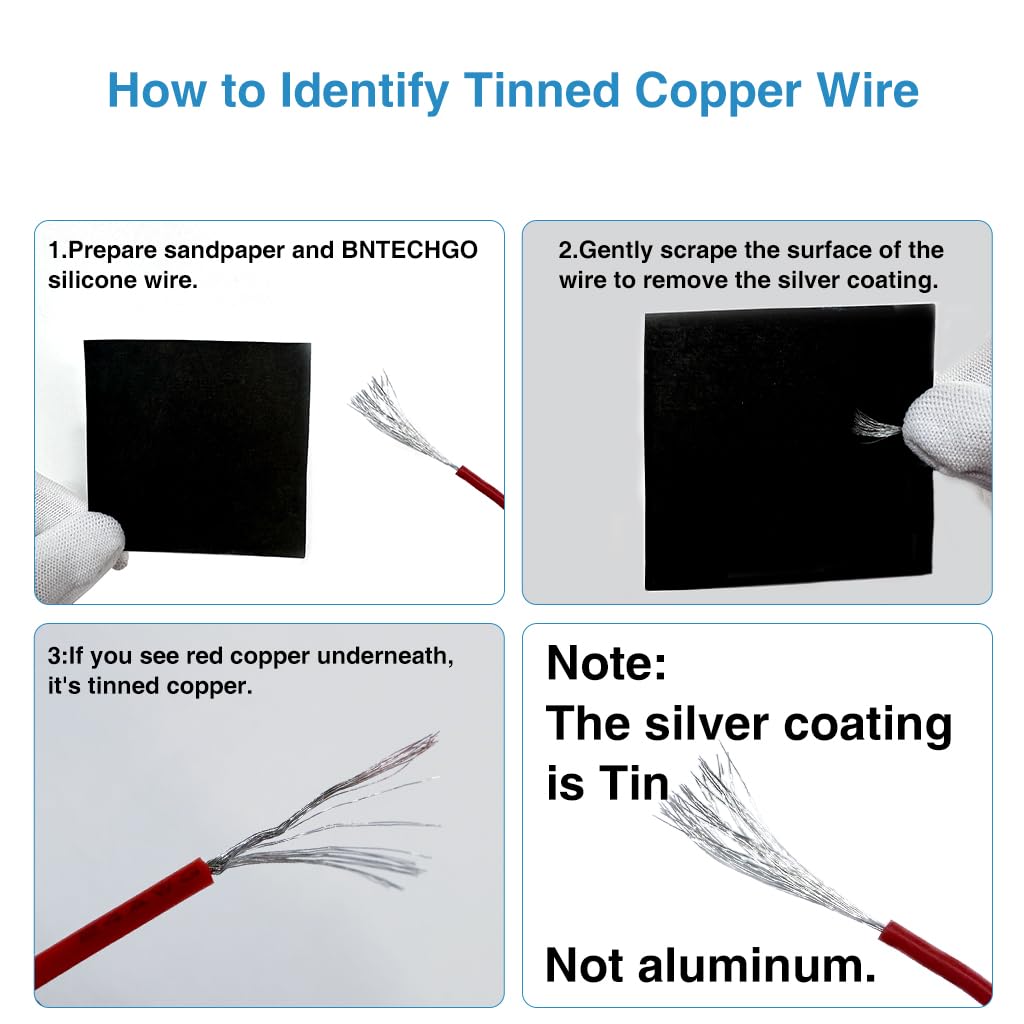 How to Identify Tinned Copper Wire

1.Prepare sandpaper and BNTECHGO silicone wire.

2.Gently scrape the surface of the wire to remove the silver coating.

3:If you see red copper underneath, it's tinned copper.

Note:
The silver coating is Tin

Not aluminum.