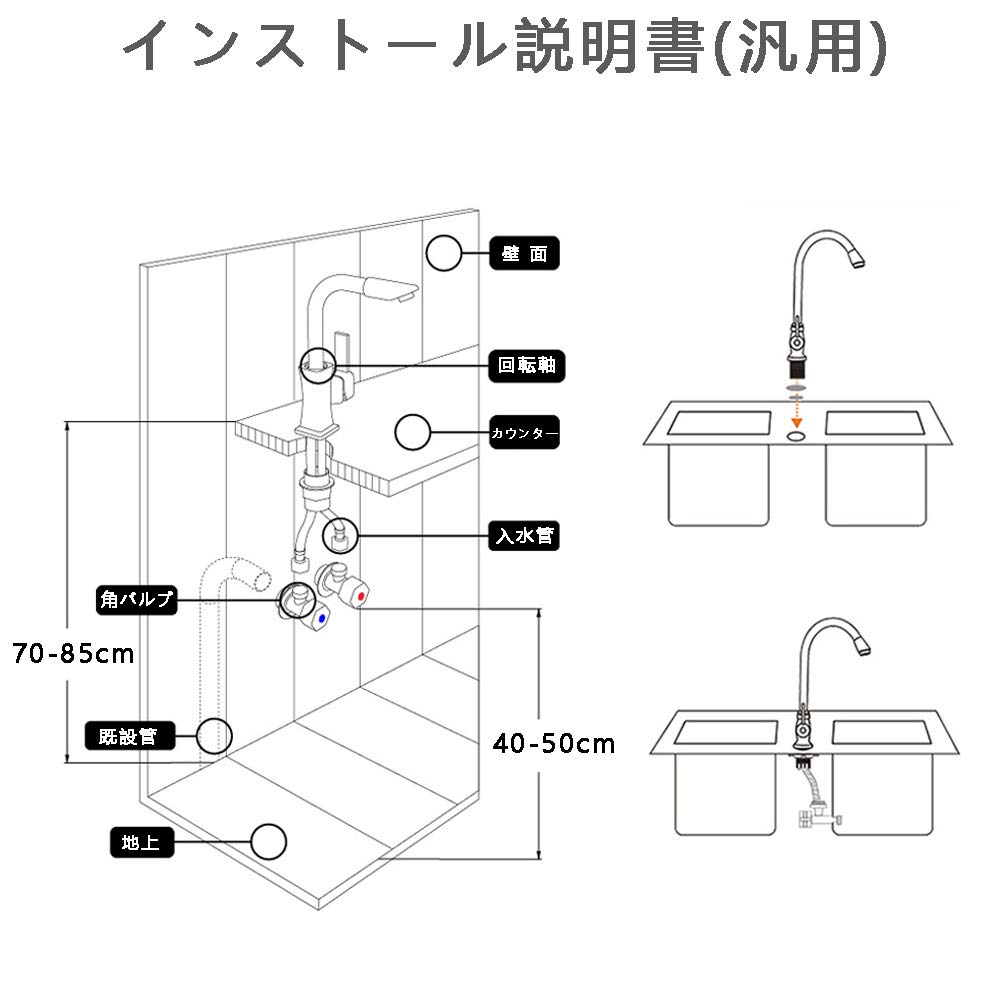 インストール説明書(汎用)

壁 面

回転軸

カウンター

入水管

角バルブ

70-85cm

既設管

40-50cm

地上