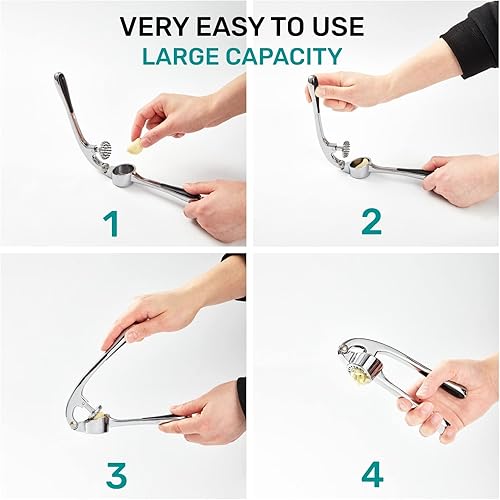 VERY EASY TO USE
LARGE CAPACITY

1

2

3

4