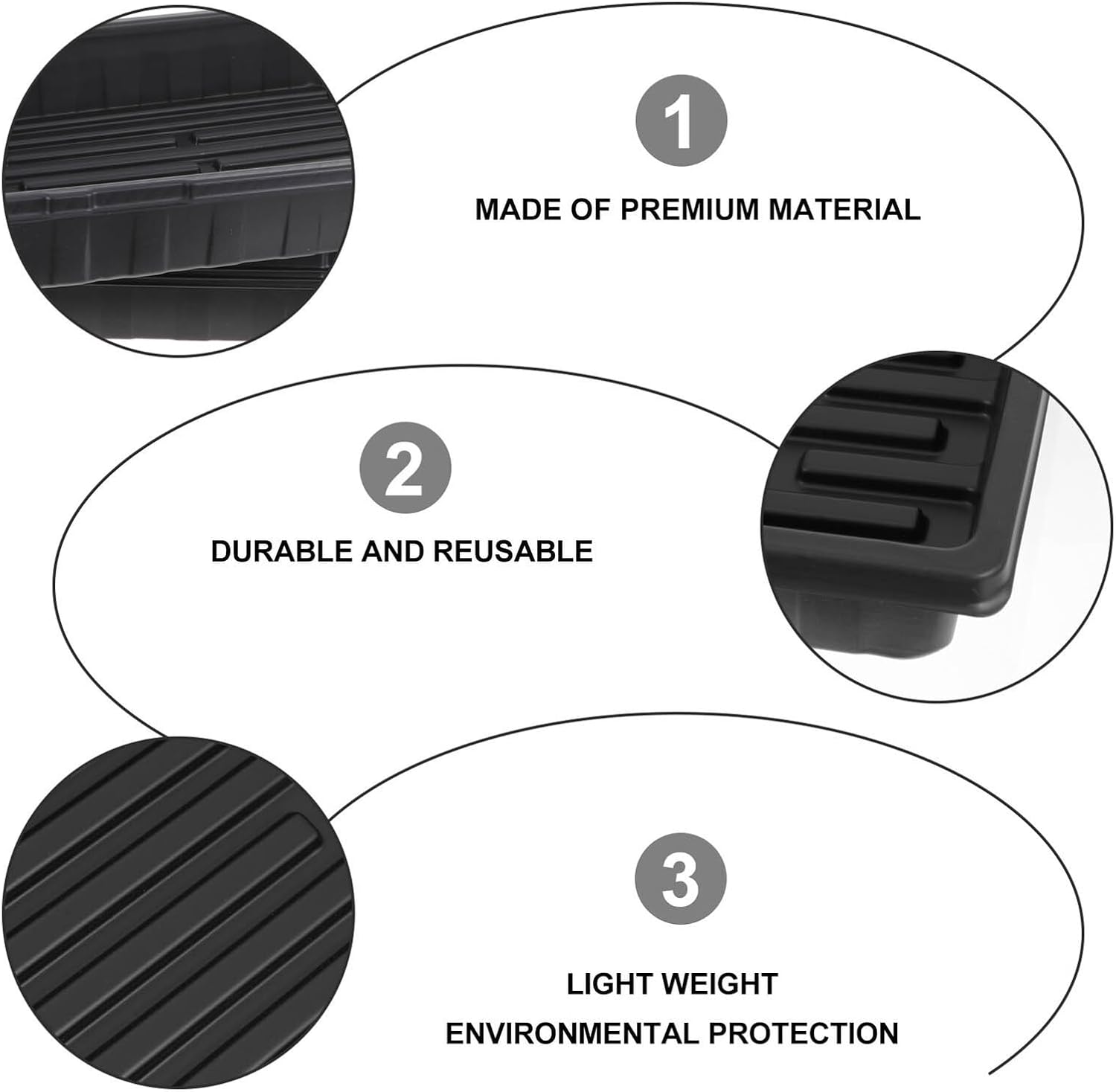 1

MADE OF PREMIUM MATERIAL

2

DURABLE AND REUSABLE

3

LIGHT WEIGHT
ENVIRONMENTAL PROTECTION