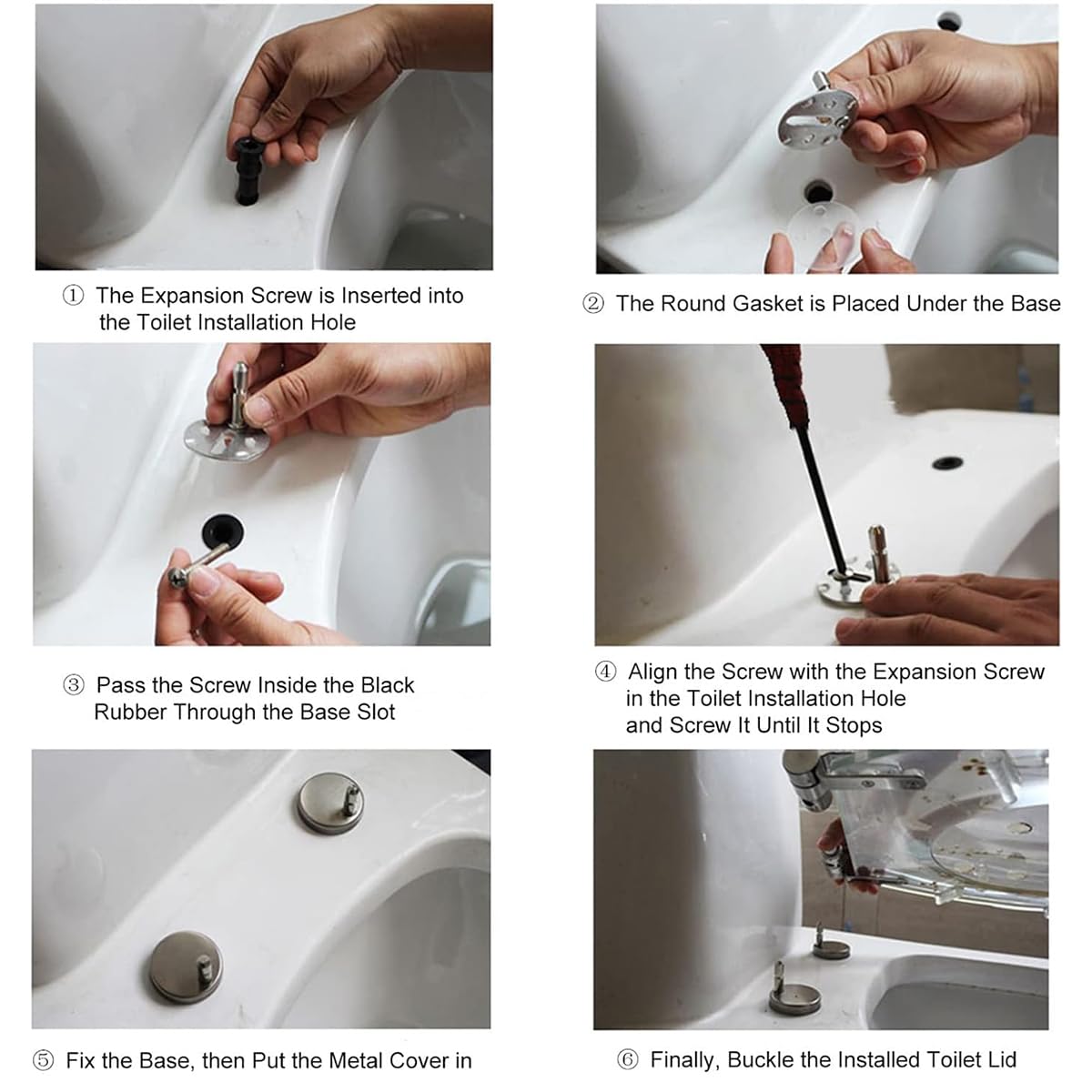 ① The Expansion Screw is Inserted into the Toilet Installation Hole

② The Round Gasket is Placed Under the Base

③ Pass the Screw Inside the Black Rubber Through the Base Slot

④ Align the Screw with the Expansion Screw in the Toilet Installation Hole and Screw It Until It Stops

⑤ Fix the Base, then Put the Metal Cover in

⑥ Finally, Buckle the Installed Toilet Lid