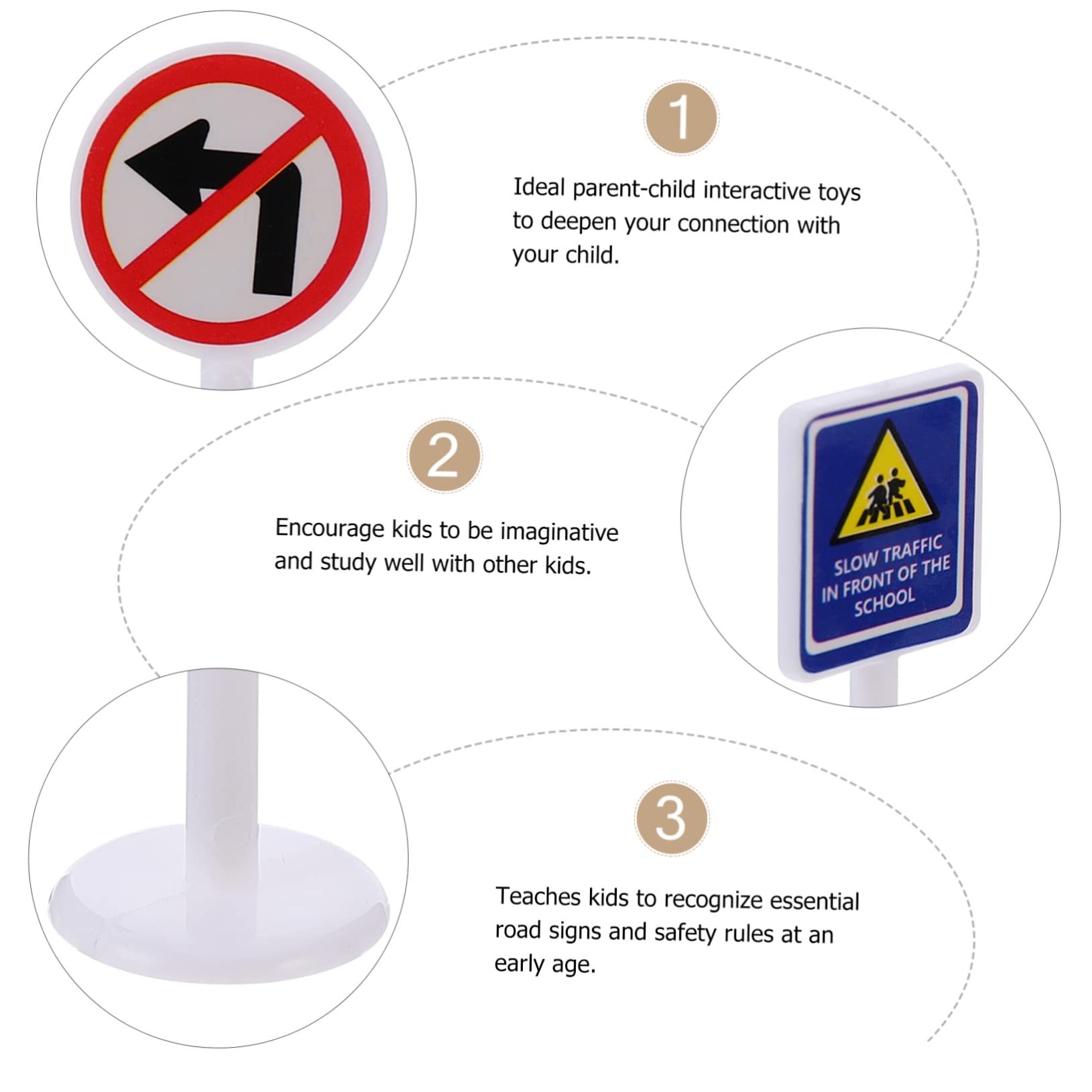 1

Ideal parent-child interactive toys to deepen your connection with your child.

2

Encourage kids to be imaginative and study well with other kids.

SLOW TRAFFIC IN FRONT OF THE SCHOOL

3

Teaches kids to recognize essential road signs and safety rules at an early age.