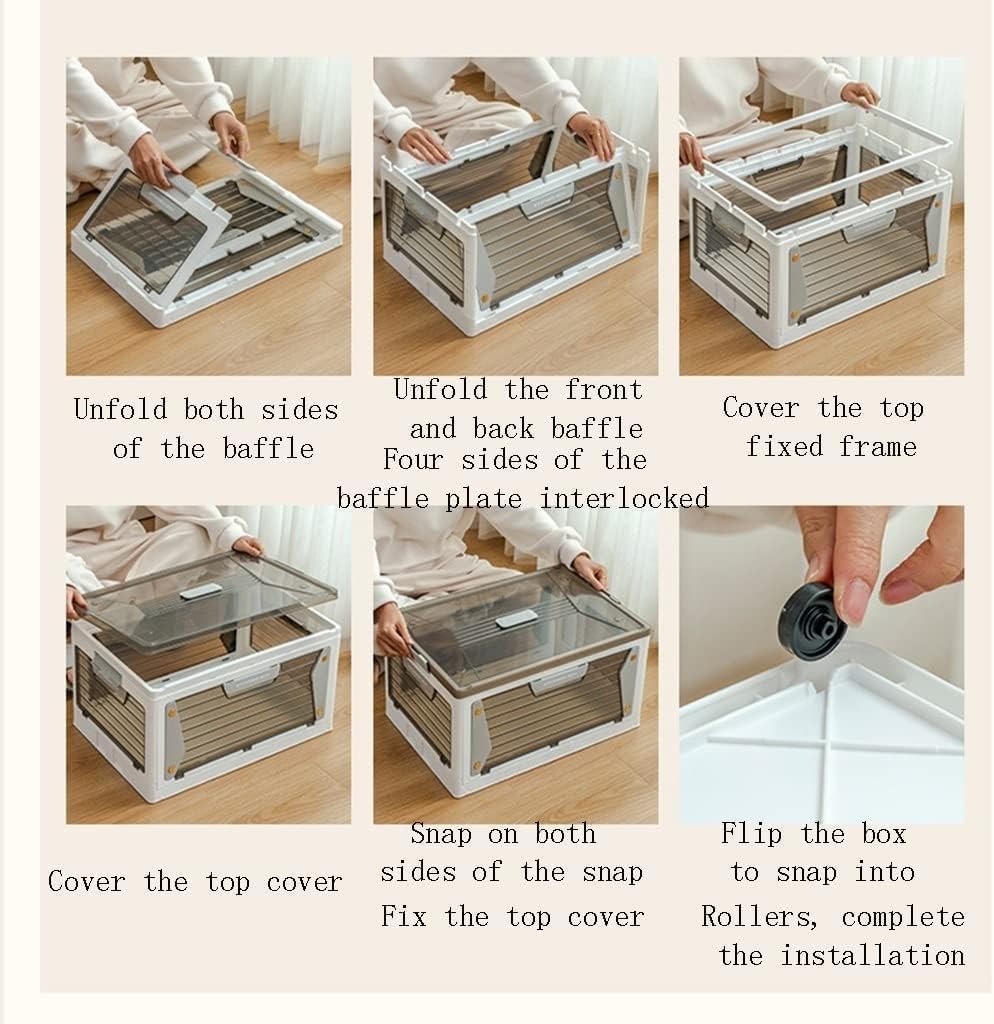 Unfold both sides of the baffle

Unfold the front and back baffle
Four sides of the baffle plate interlocked

Cover the top fixed frame

Cover the top cover

Snap on both sides of the snap
Fix the top cover

Flip the box to snap into Rollers, complete the installation