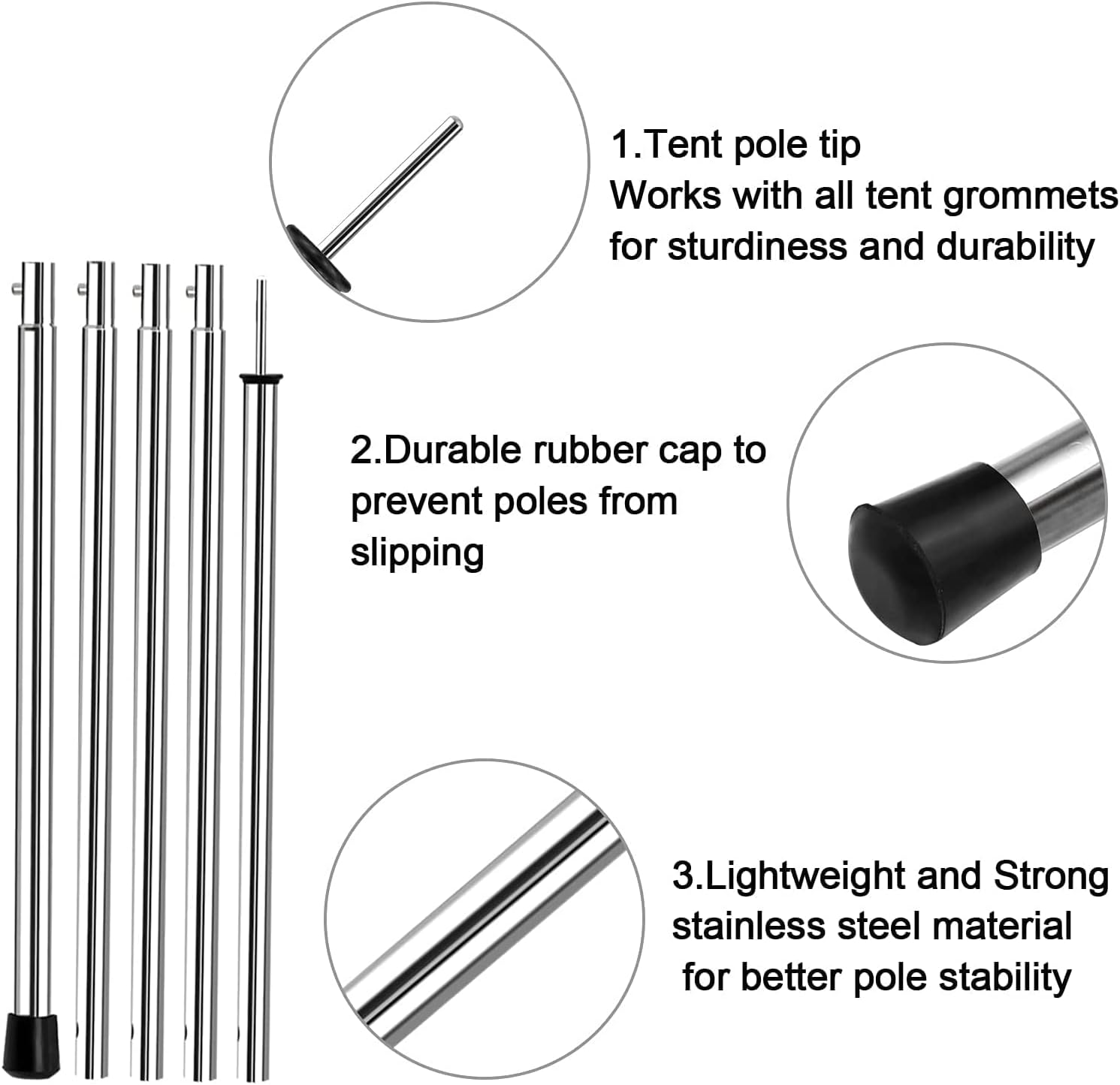 1.Tent pole tip
Works with all tent grommets for sturdiness and durability

2.Durable rubber cap to prevent poles from slipping

3.Lightweight and Strong stainless steel material for better pole stability