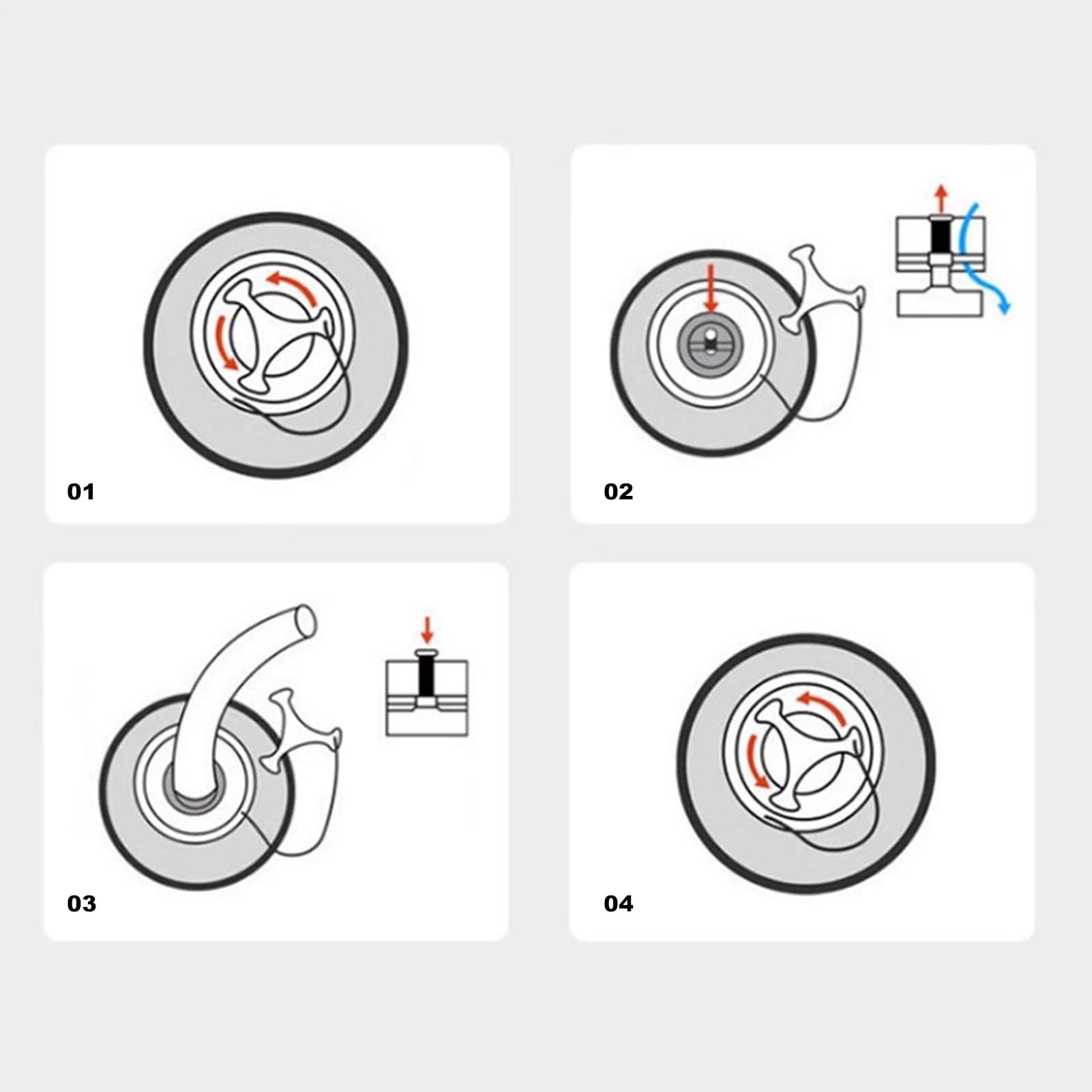 01

02

03

04