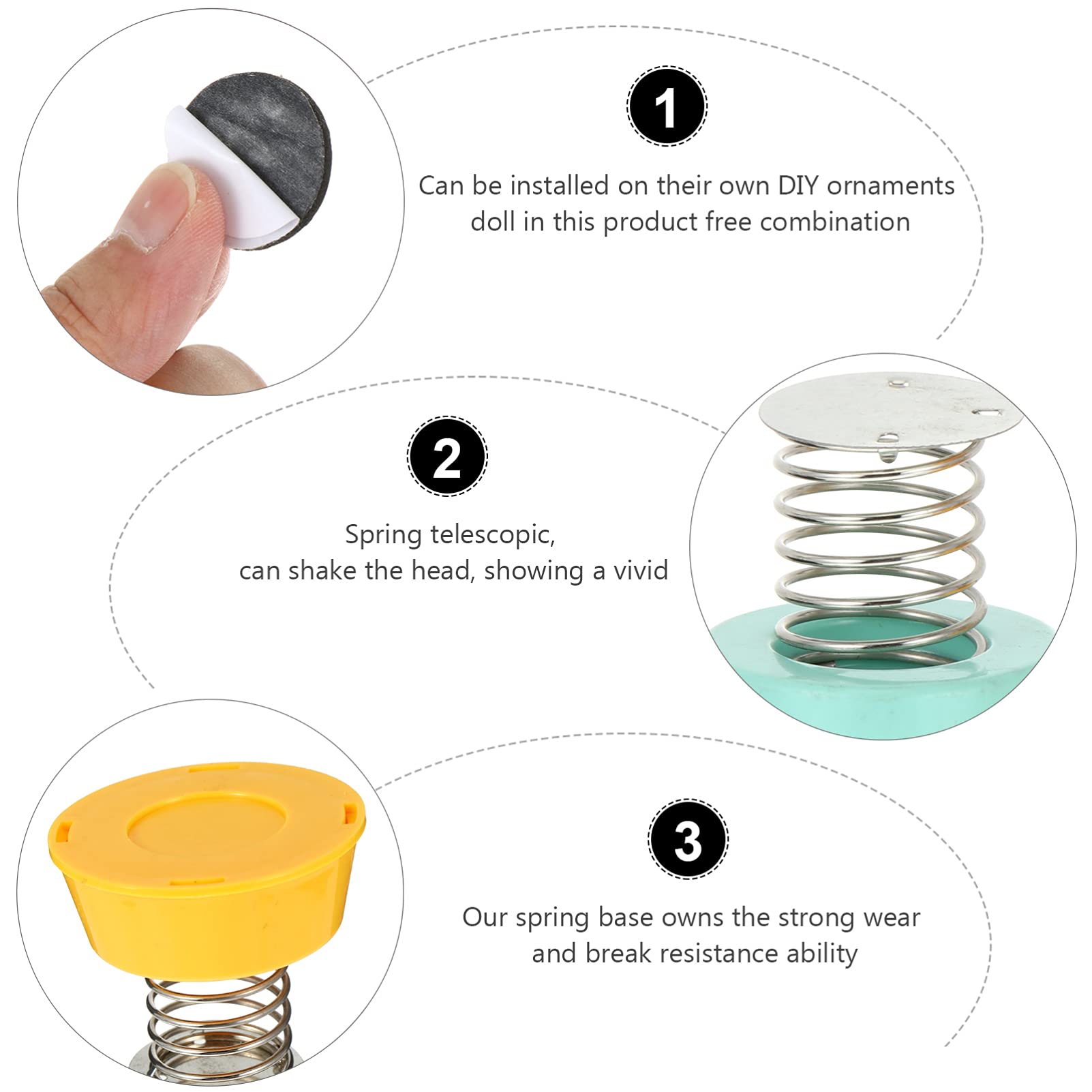 1

Can be installed on their own DIY ornaments doll in this product free combination

2

Spring telescopic, can shake the head, showing a vivid

3

Our spring base owns the strong wear and break resistance ability