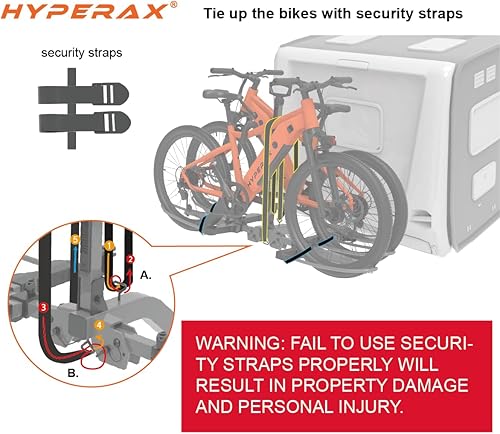 HYPERAX®

Tie up the bikes with security straps

security straps

HYPERAX

5
1
2
A.
3
4
B.

WARNING: FAIL TO USE SECURITY STRAPS PROPERLY WILL RESULT IN PROPERTY DAMAGE AND PERSONAL INJURY.