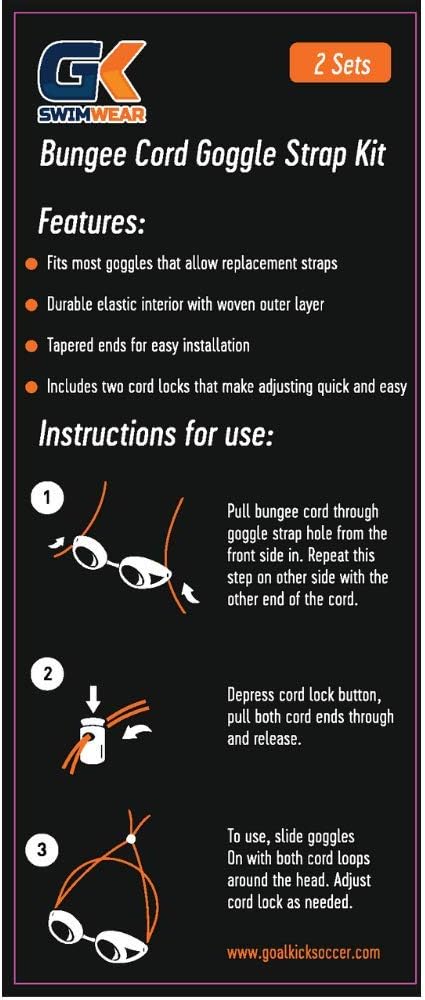 GK
SWIMWEAR

2 Sets

Bungee Cord Goggle Strap Kit

Features:

Fits most goggles that allow replacement straps

Durable elastic interior with woven outer layer

Tapered ends for easy installation

Includes two cord locks that make adjusting quick and easy

Instructions for use:

1

Pull bungee cord through goggle strap hole from the front side in. Repeat this step on other side with the other end of the cord.

2

Depress cord lock button, pull both cord ends through and release.

3

To use, slide goggles On with both cord loops around the head. Adjust cord lock as needed.

www.goalkicksoccer.com