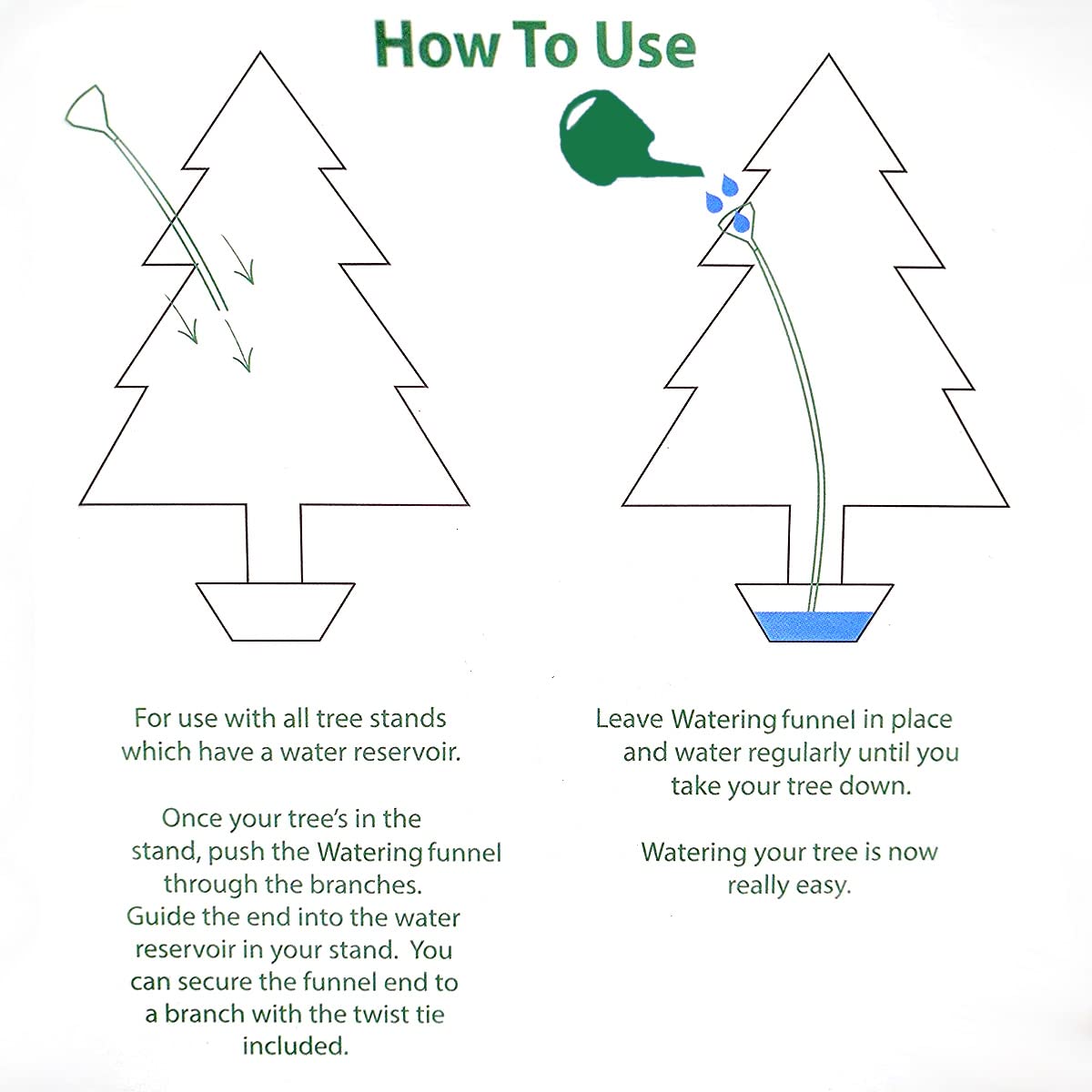 How To Use

For use with all tree stands which have a water reservoir.

Once your tree's in the stand, push the Watering funnel through the branches. Guide the end into the water reservoir in your stand. You can secure the funnel end to a branch with the twist tie included.

Leave Watering funnel in place and water regularly until you take your tree down.

Watering your tree is now really easy.