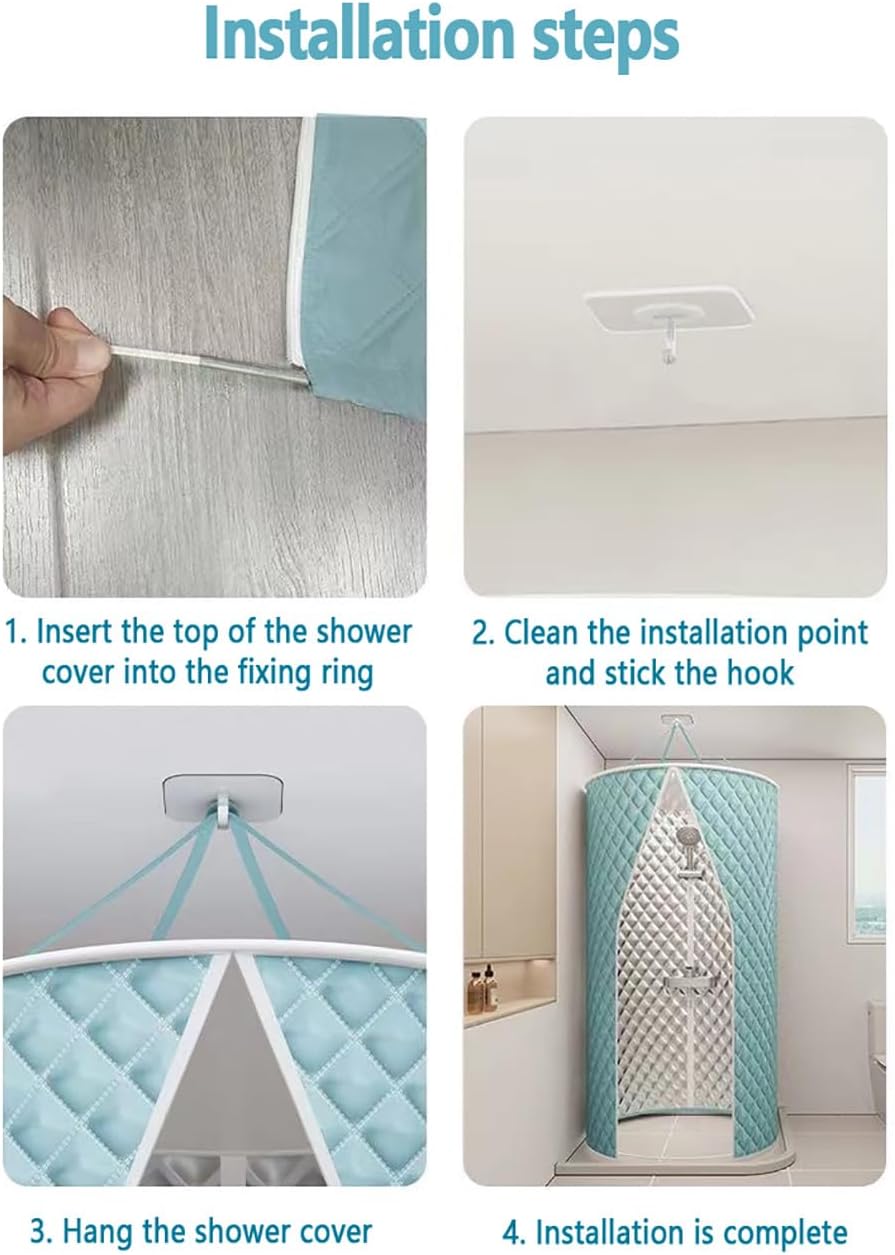 Installation steps

1. Insert the top of the shower cover into the fixing ring

2. Clean the installation point and stick the hook

3. Hang the shower cover

4. Installation is complete