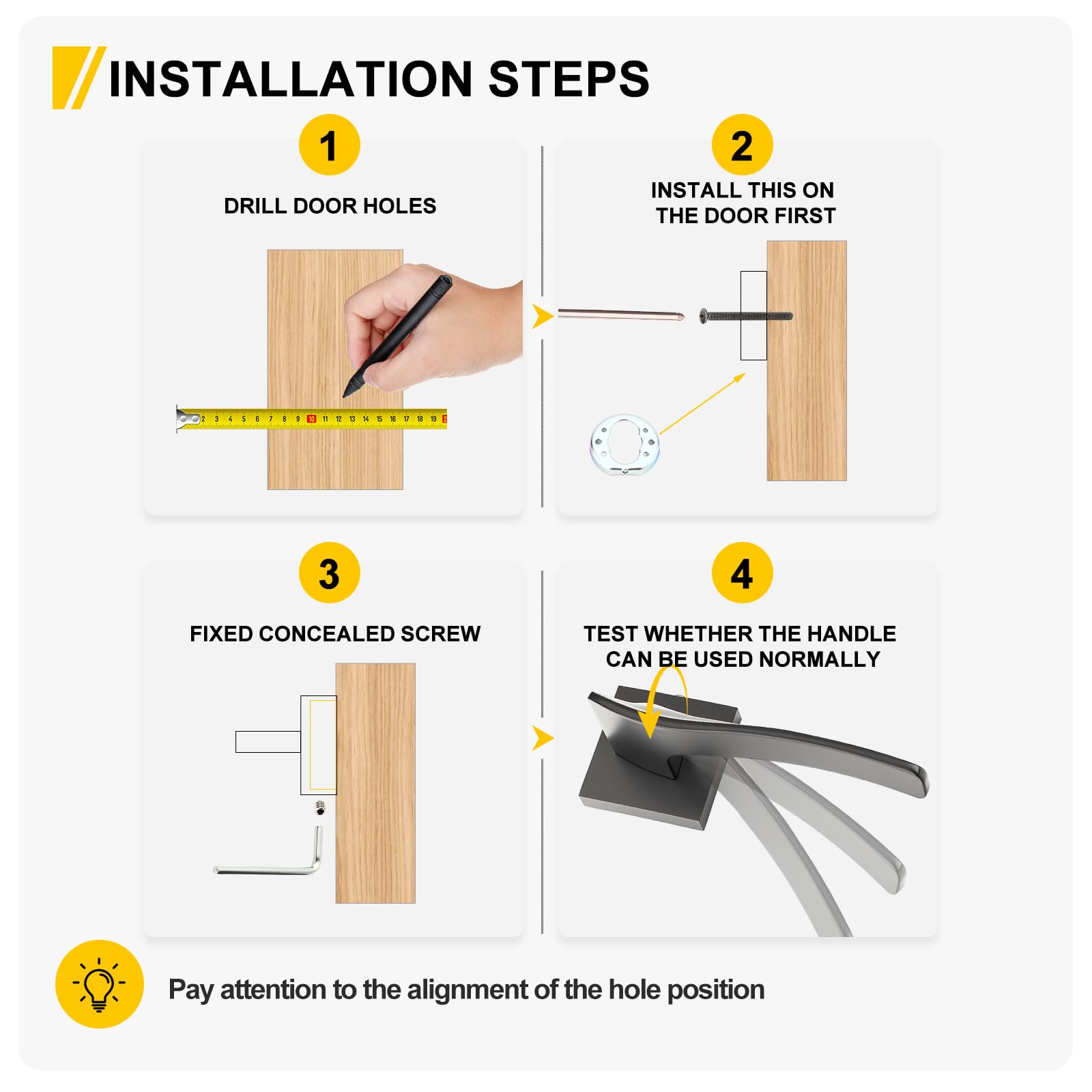 INSTALLATION STEPS

1

DRILL DOOR HOLES

2 3 4 5 6 7 8 9 10 11 12 13 14 15 16 17 18 19

2

INSTALL THIS ON THE DOOR FIRST

3

FIXED CONCEALED SCREW

4

TEST WHETHER THE HANDLE CAN BE USED NORMALLY

Pay attention to the alignment of the hole position