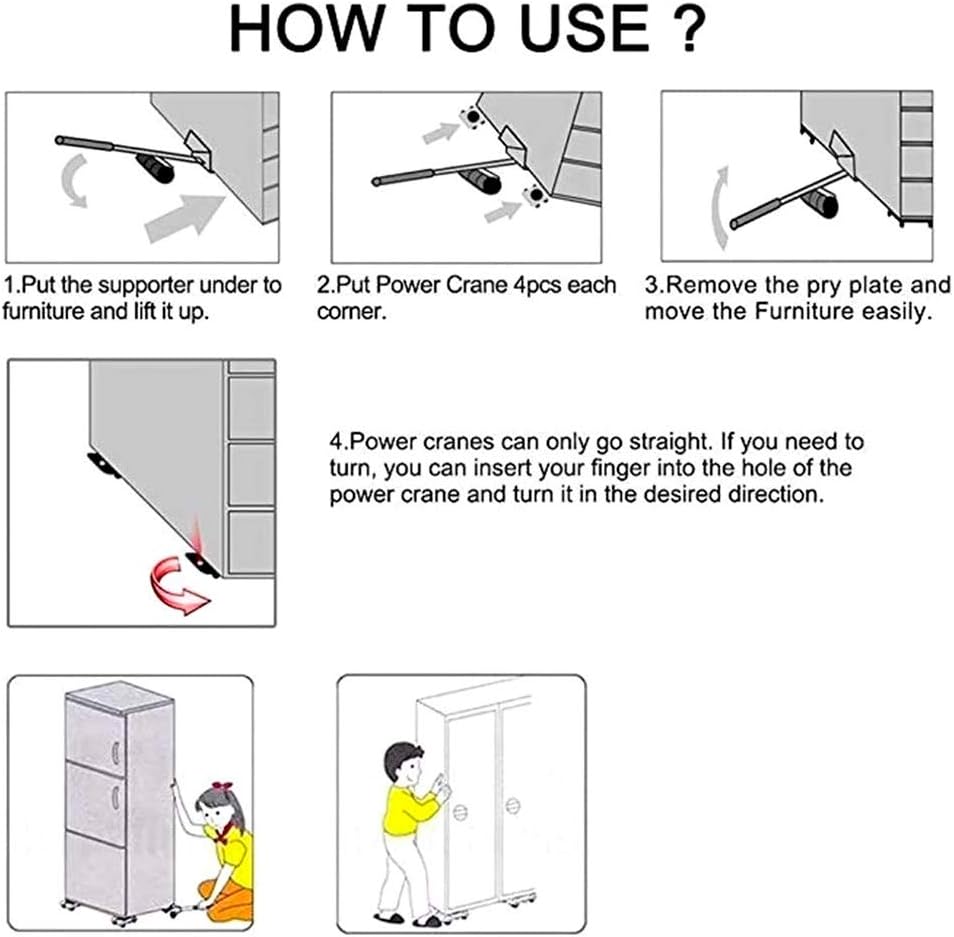 HOW TO USE ?

1.Put the supporter under to furniture and lift it up.

2.Put Power Crane 4pcs each corner.

3.Remove the pry plate and move the Furniture easily.

4.Power cranes can only go straight. If you need to turn, you can insert your finger into the hole of the power crane and turn it in the desired direction.