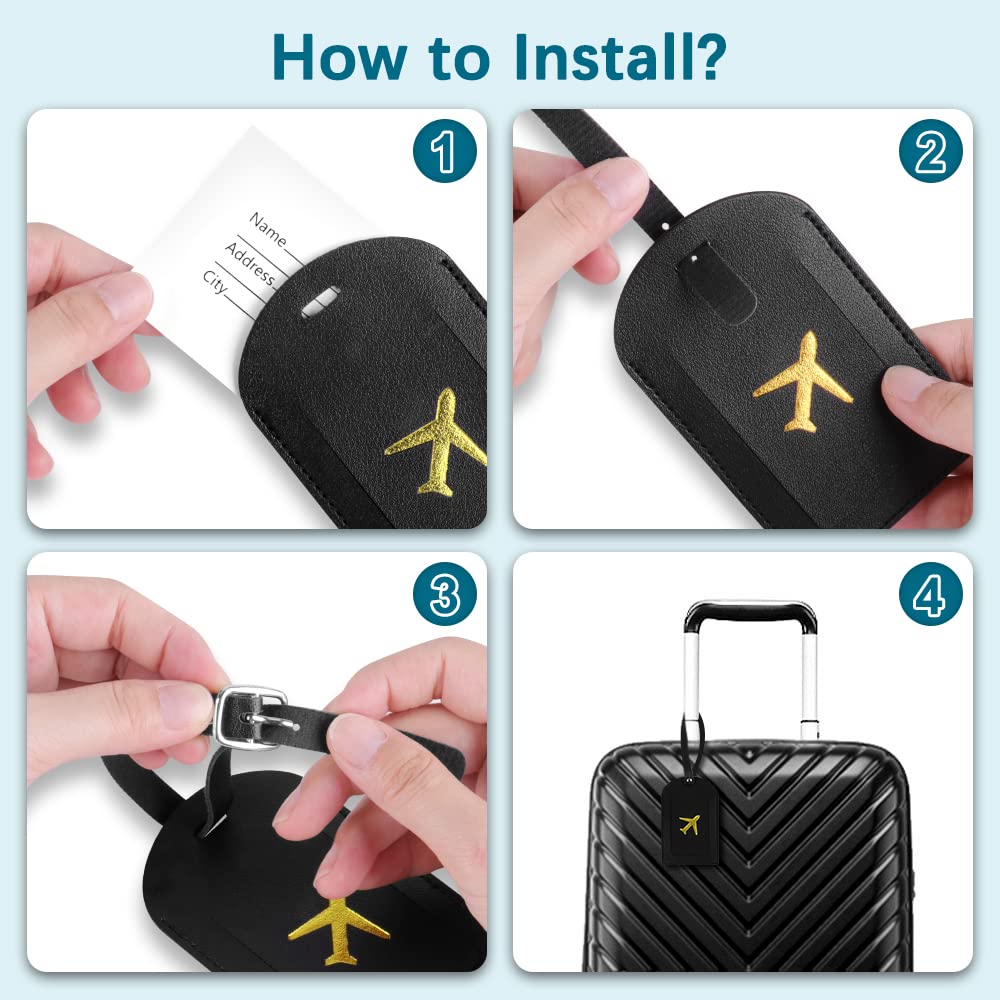 How to Install?

1

Name
Address
City

2

3

4