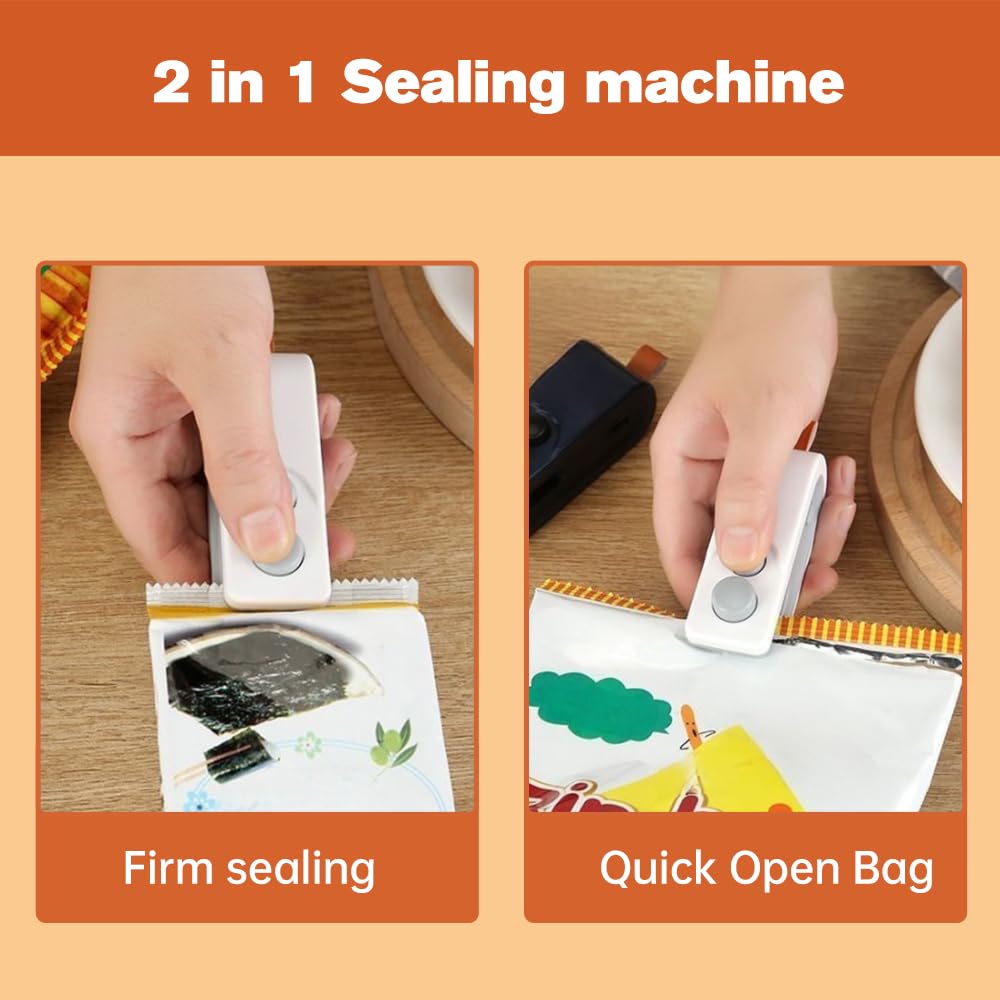 2 in 1 Sealing machine

Firm sealing

Quick Open Bag