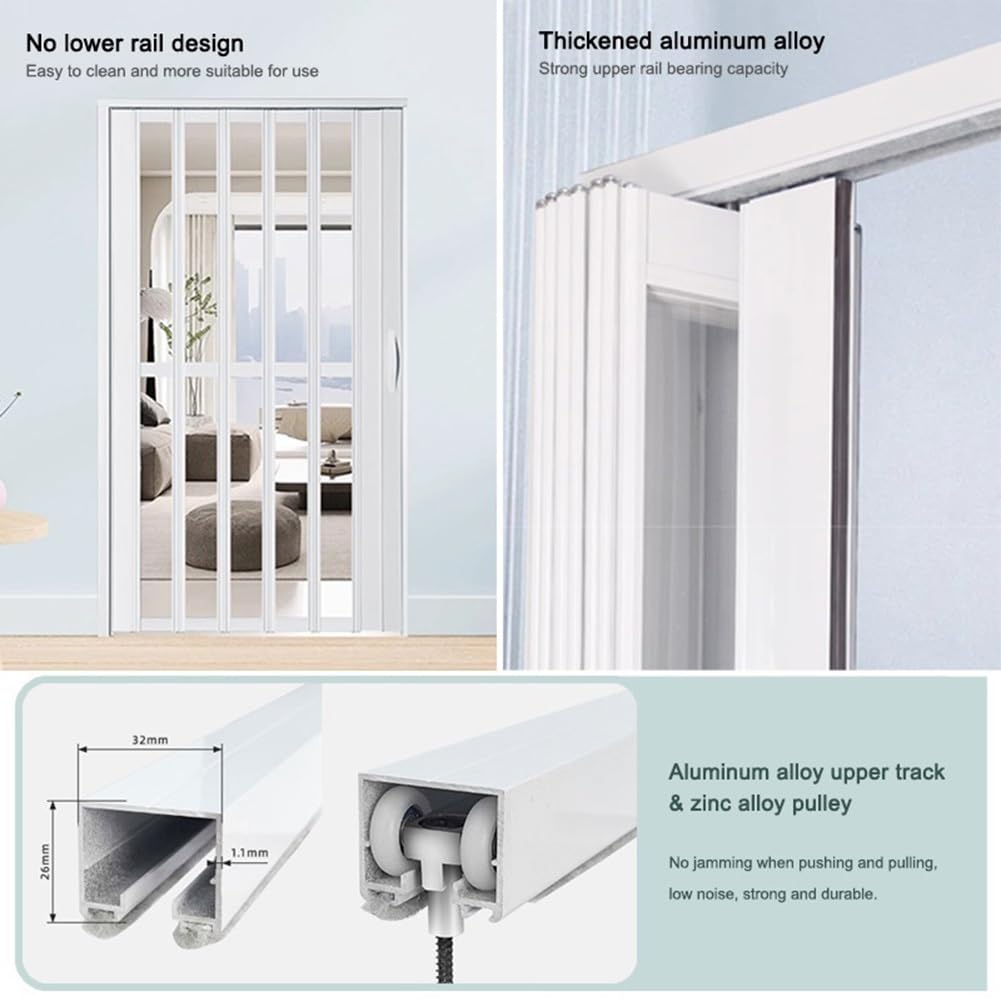 No lower rail design
Easy to clean and more suitable for use

Thickened aluminum alloy
Strong upper rail bearing capacity

32mm
26mm
1.1mm

Aluminum alloy upper track & zinc alloy pulley

No jamming when pushing and pulling, low noise, strong and durable.