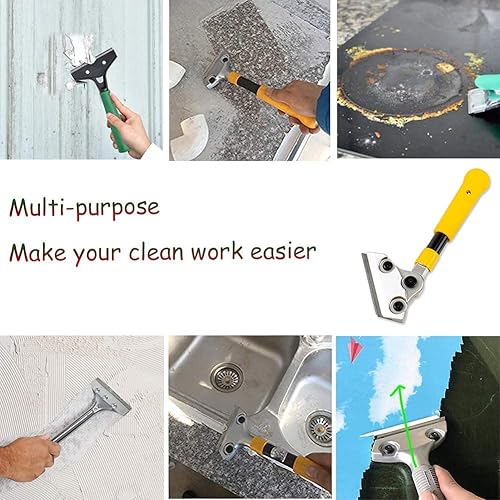 Multi-purpose

Make your clean work easier