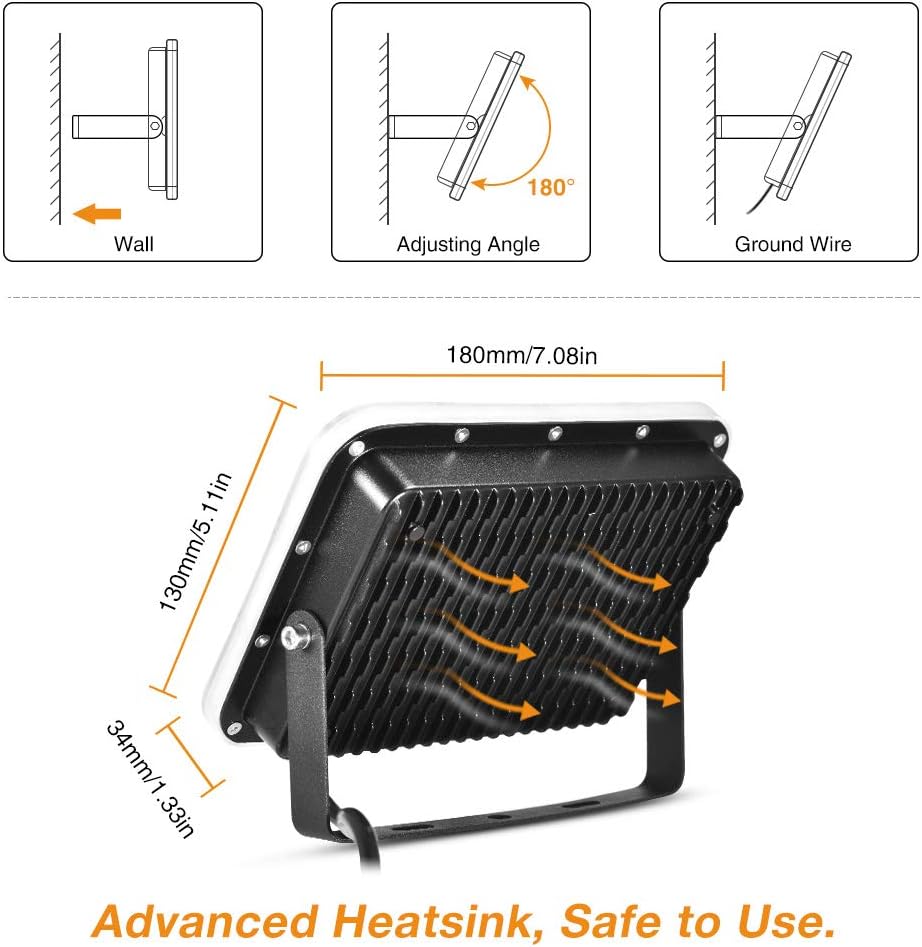 Wall

180°

Adjusting Angle

Ground Wire

180mm/7.08in

130mm/5.11in

34mm/1.33in

Advanced Heatsink, Safe to Use.