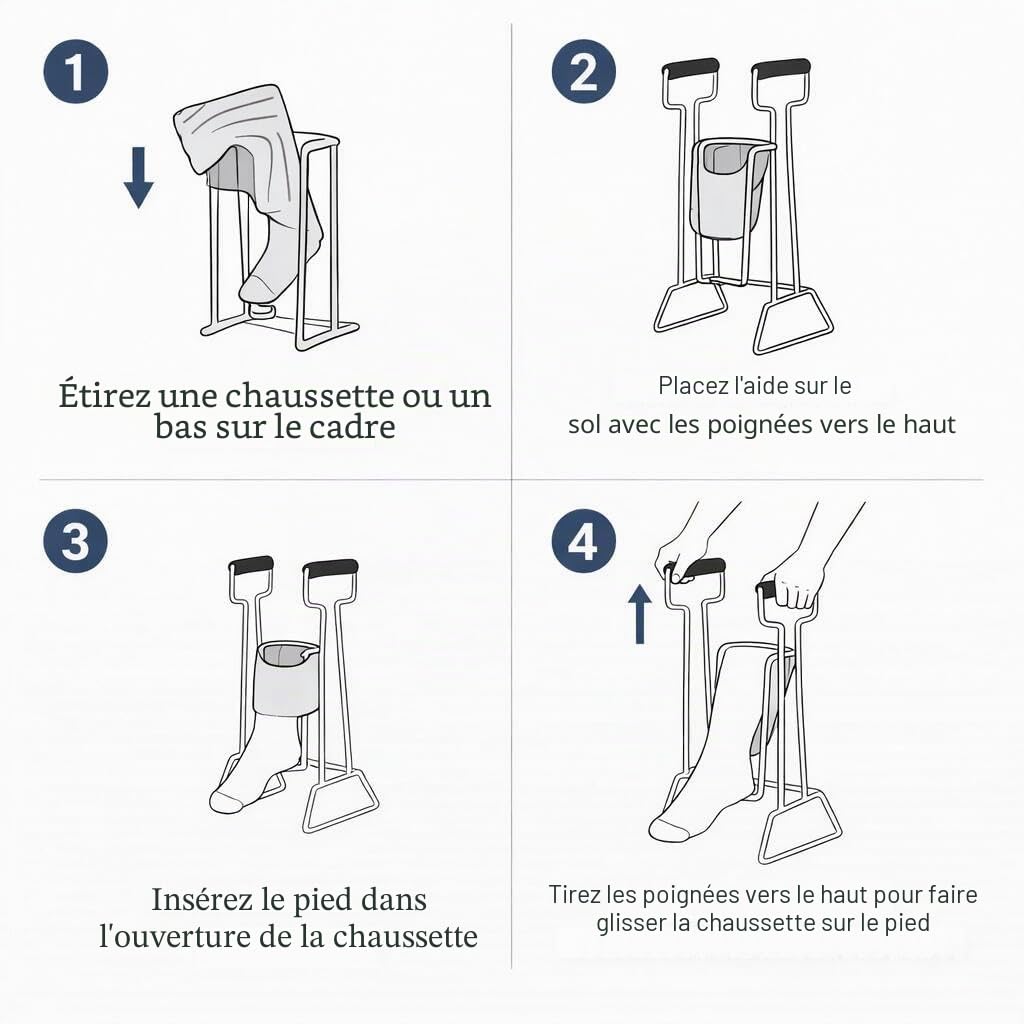 1

Étirez une chaussette ou un bas sur le cadre

2

Placez l'aide sur le sol avec les poignées vers le haut

3

Insérez le pied dans l'ouverture de la chaussette

4

Tirez les poignées vers le haut pour faire glisser la chaussette sur le pied