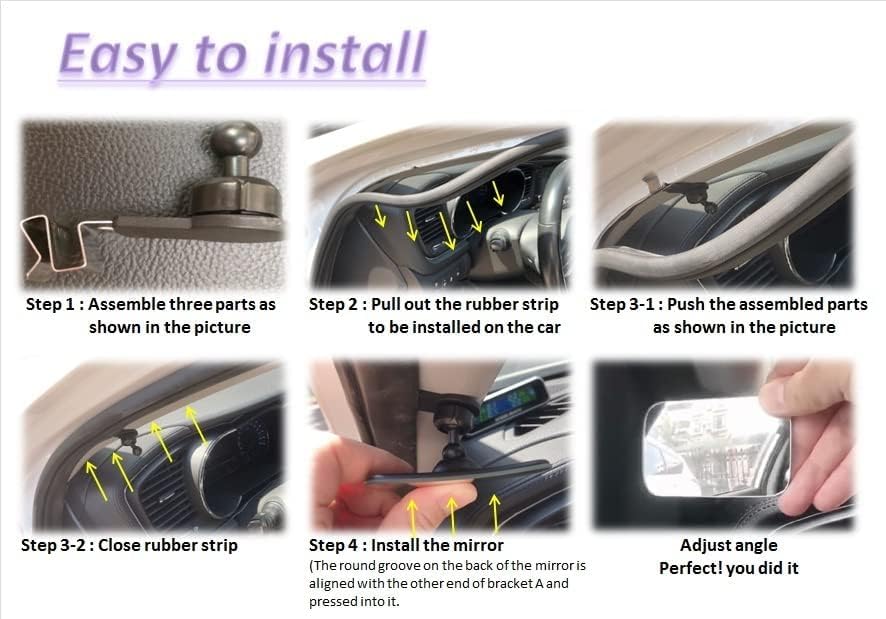 Easy to install

Step 1 : Assemble three parts as shown in the picture

Step 2 : Pull out the rubber strip to be installed on the car

Step 3-1 : Push the assembled parts as shown in the picture

Step 3-2 : Close rubber strip

Step 4 : Install the mirror
(The round groove on the back of the mirror is aligned with the other end of bracket A and pressed into it.

Adjust angle
Perfect! you did it