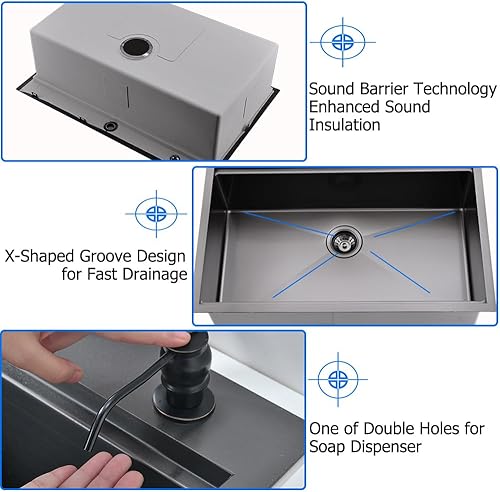 Sound Barrier Technology
Enhanced Sound
Insulation

X-Shaped Groove Design
for Fast Drainage

One of Double Holes for
Soap Dispenser