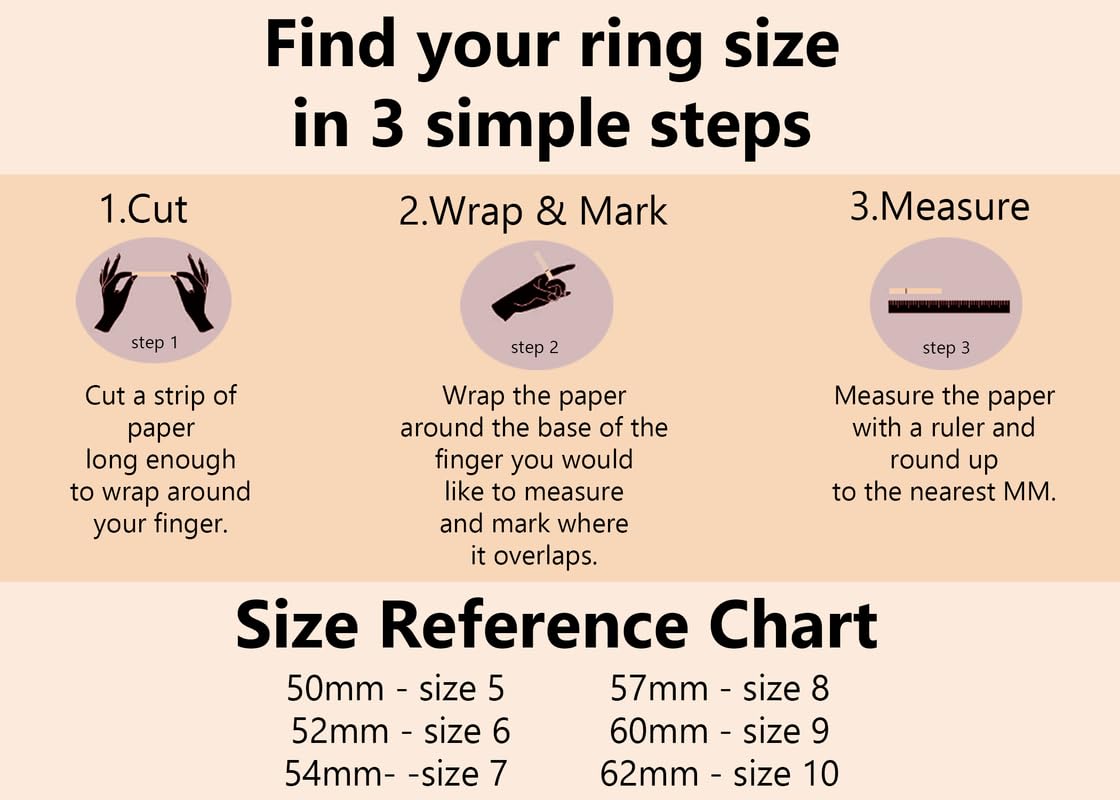 Find your ring size in 3 simple steps

1.Cut

step 1

Cut a strip of paper long enough to wrap around your finger.

2.Wrap & Mark

step 2

Wrap the paper around the base of the finger you would like to measure and mark where it overlaps.

3.Measure

step 3

Measure the paper with a ruler and round up to the nearest MM.

Size Reference Chart

50mm - size 5
52mm - size 6
54mm- -size 7

57mm - size 8
60mm - size 9
62mm - size 10